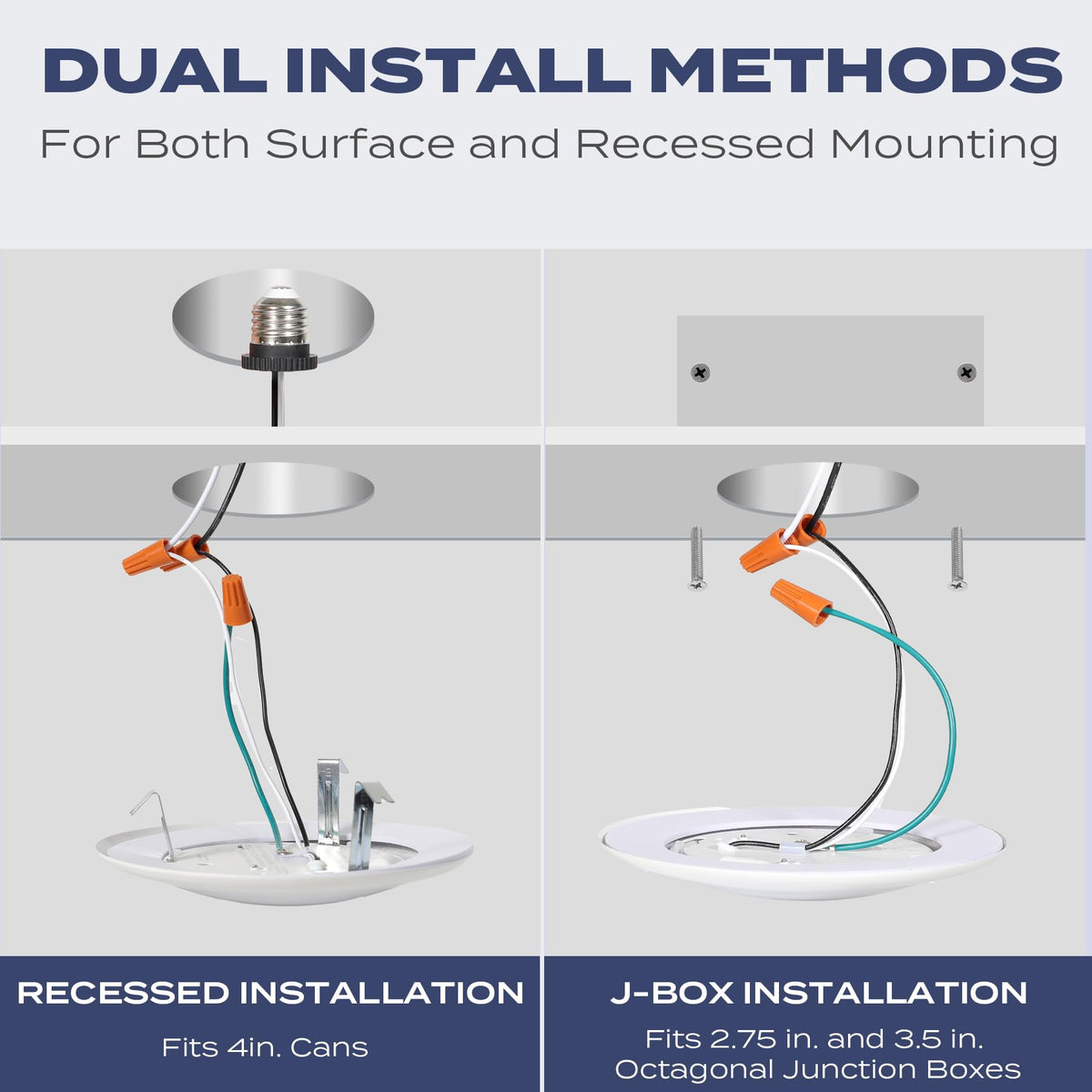 DUAL INSTALL METHODS

For Both Surface and Recessed Mounting

RECESSED INSTALLATION

Fits 4in. Cans

J-BOX INSTALLATION

Fits 2.75 in. and 3.5 in. Octagonal Junction Boxes