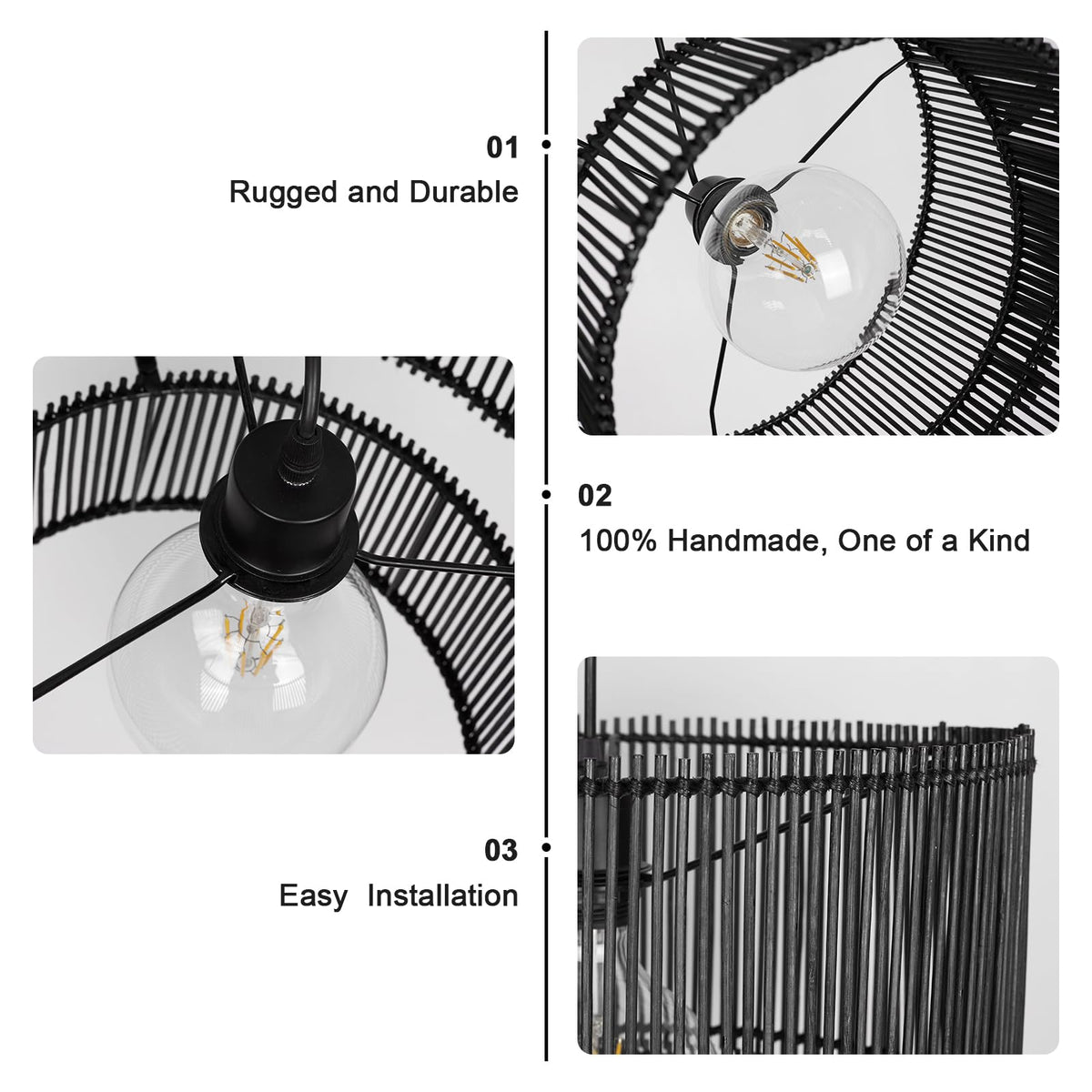 01
Rugged and Durable

02
100% Handmade, One of a Kind

03
Easy Installation