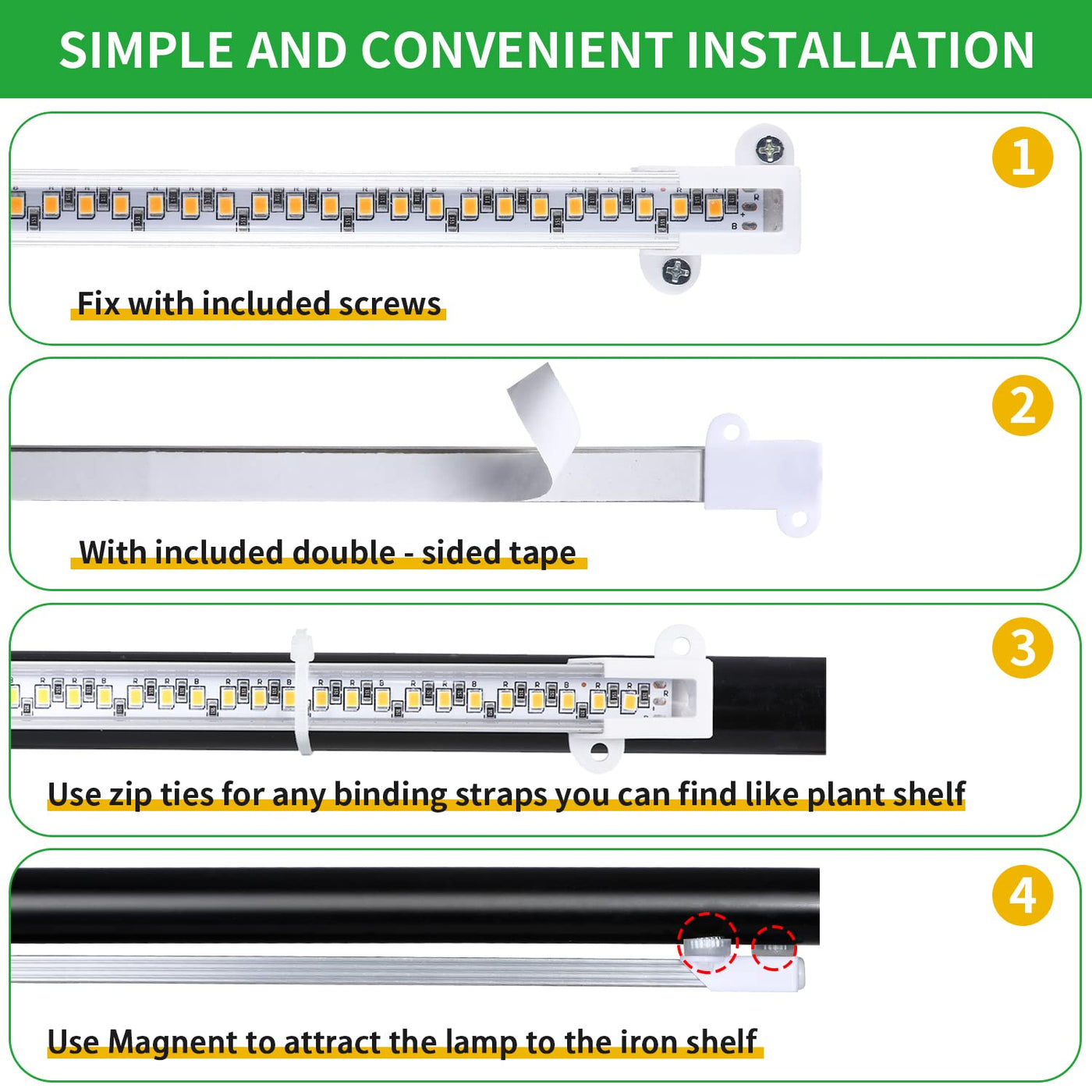 SIMPLE AND CONVENIENT INSTALLATION

1

Fix with included screws

2

With included double - sided tape

3

Use zip ties for any binding straps you can find like plant shelf

4

Use Magnent to attract the lamp to the iron shelf