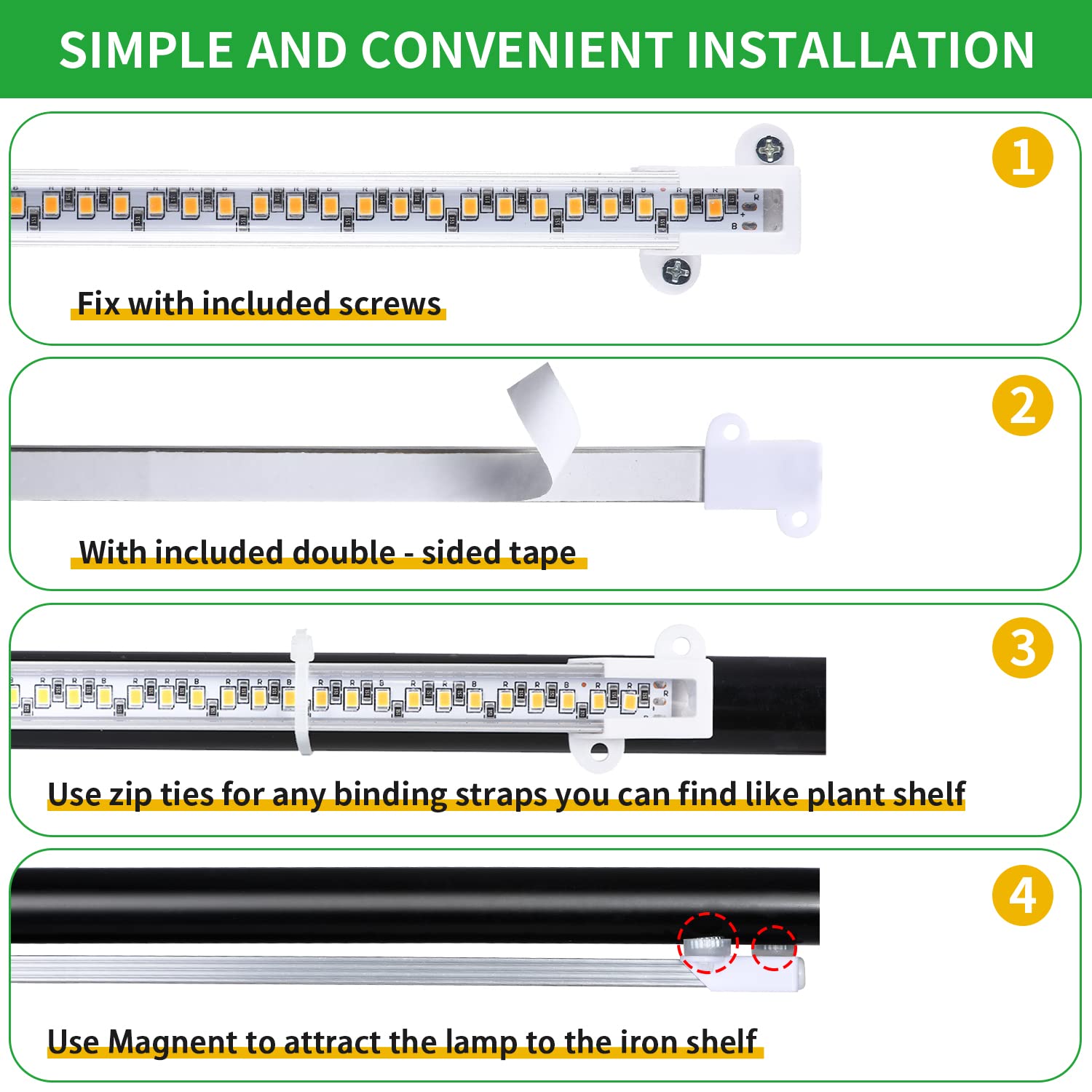 SIMPLE AND CONVENIENT INSTALLATION

1

Fix with included screws

2

With included double - sided tape

3

Use zip ties for any binding straps you can find like plant shelf

4

Use Magnent to attract the lamp to the iron shelf