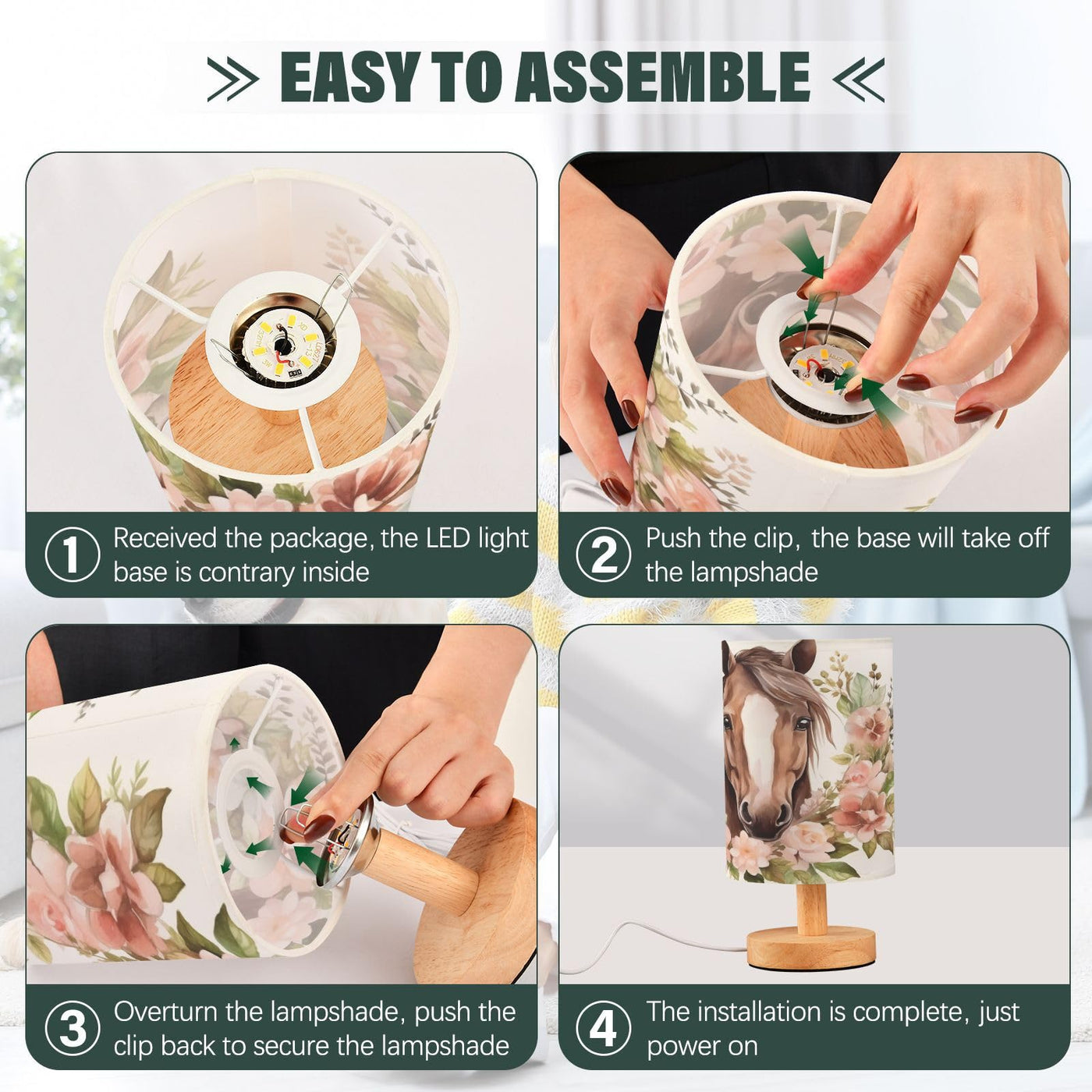 EASY TO ASSEMBLE

1 Received the package, the LED light base is contrary inside

2 Push the clip, the base will take off the lampshade

3 Overturn the lampshade, push the clip back to secure the lampshade

4 The installation is complete, just power on