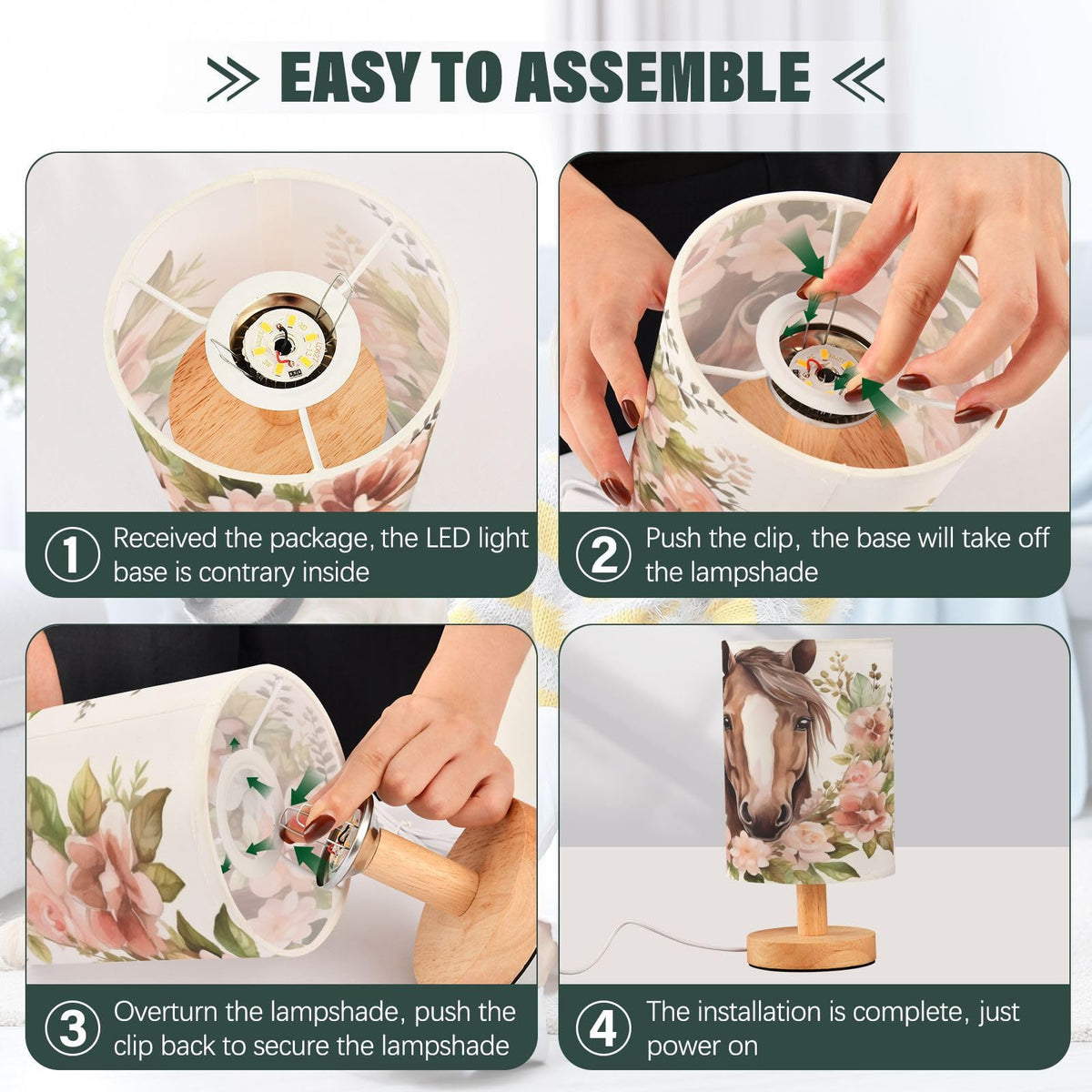 EASY TO ASSEMBLE

1 Received the package, the LED light base is contrary inside

2 Push the clip, the base will take off the lampshade

3 Overturn the lampshade, push the clip back to secure the lampshade

4 The installation is complete, just power on