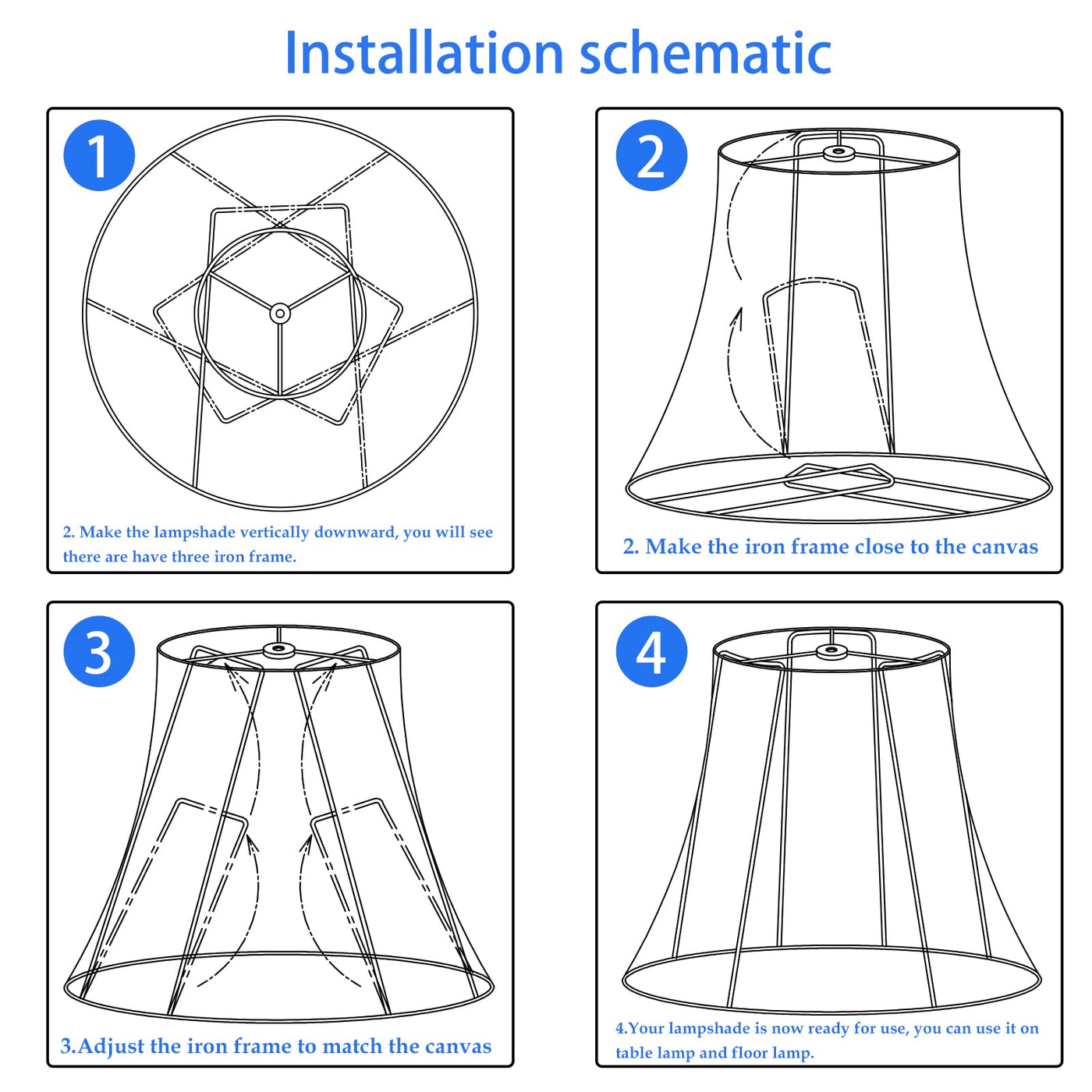 Installation schematic

1

2. Make the lampshade vertically downward, you will see there are have three iron frame.

2

2. Make the iron frame close to the canvas

3

3.Adjust the iron frame to match the canvas

4

4.Your lampshade is now ready for use, you can use it on table lamp and floor lamp.