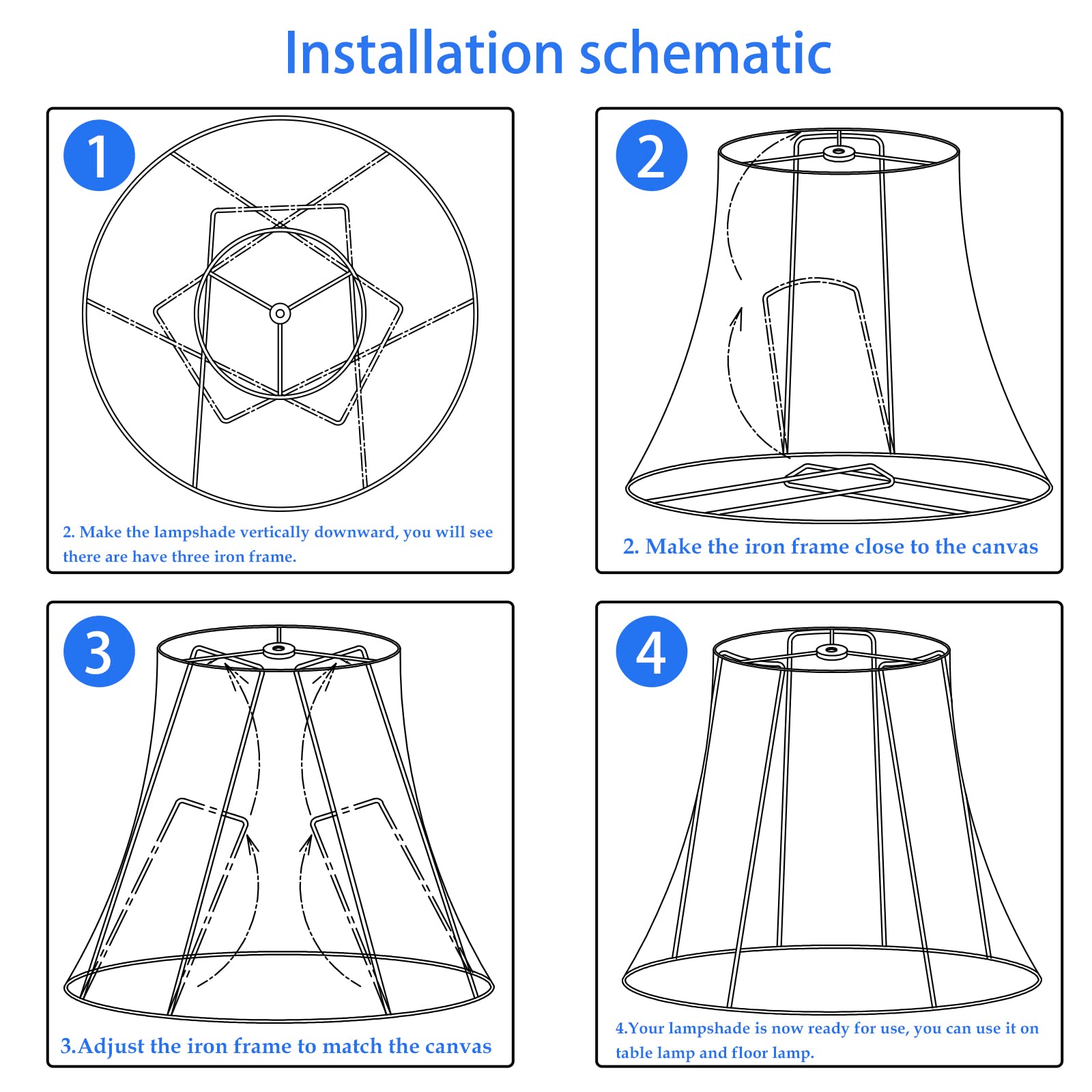 Installation schematic

1

2. Make the lampshade vertically downward, you will see there are have three iron frame.

2

2. Make the iron frame close to the canvas

3

3.Adjust the iron frame to match the canvas

4

4.Your lampshade is now ready for use, you can use it on table lamp and floor lamp.