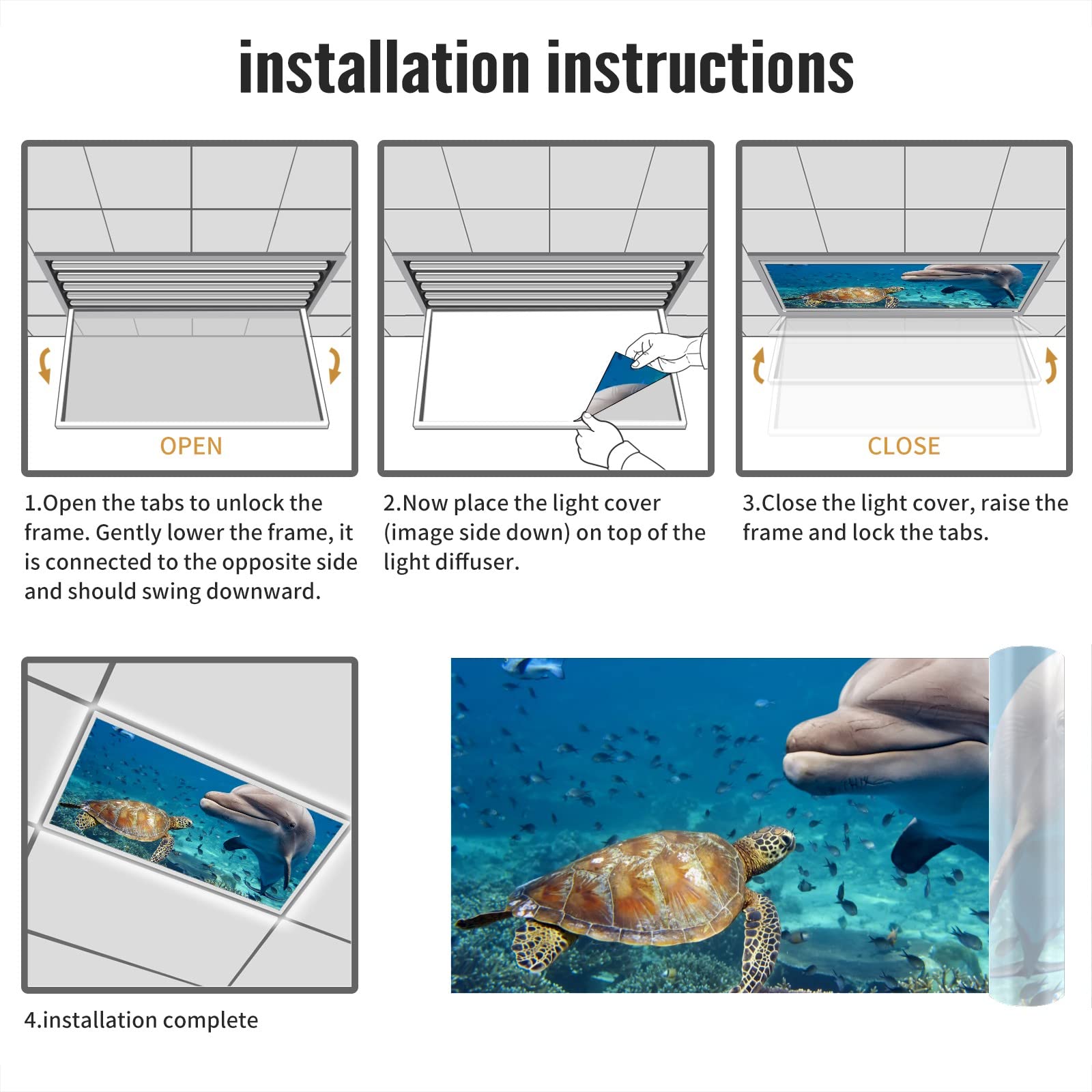 installation instructions

OPEN

1.Open the tabs to unlock the frame. Gently lower the frame, it is connected to the opposite side and should swing downward.

2.Now place the light cover (image side down) on top of the light diffuser.

CLOSE

3.Close the light cover, raise the frame and lock the tabs.

4.installation complete