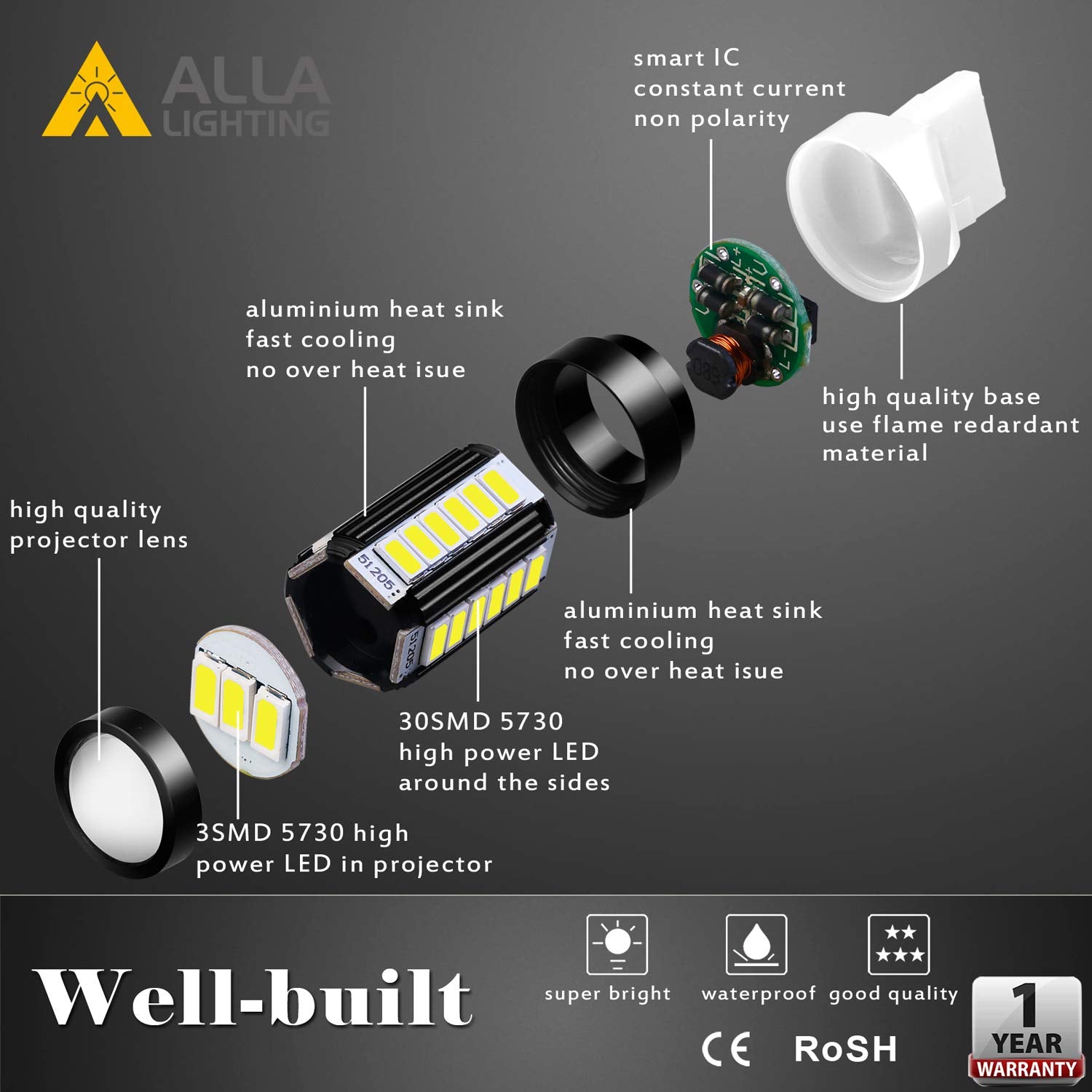 ALLA LIGHTING

smart IC
constant current
non polarity

aluminium heat sink
fast cooling
no over heat isue

high quality base
use flame redardant
material

high quality
projector lens

51205

51205

aluminium heat sink
fast cooling
no over heat isue

30SMD 5730
high power LED
around the sides

3SMD 5730 high
power LED in projector

Well-built

super bright

waterproof

good quality

CE

RoSH

1
YEAR
WARRANTY