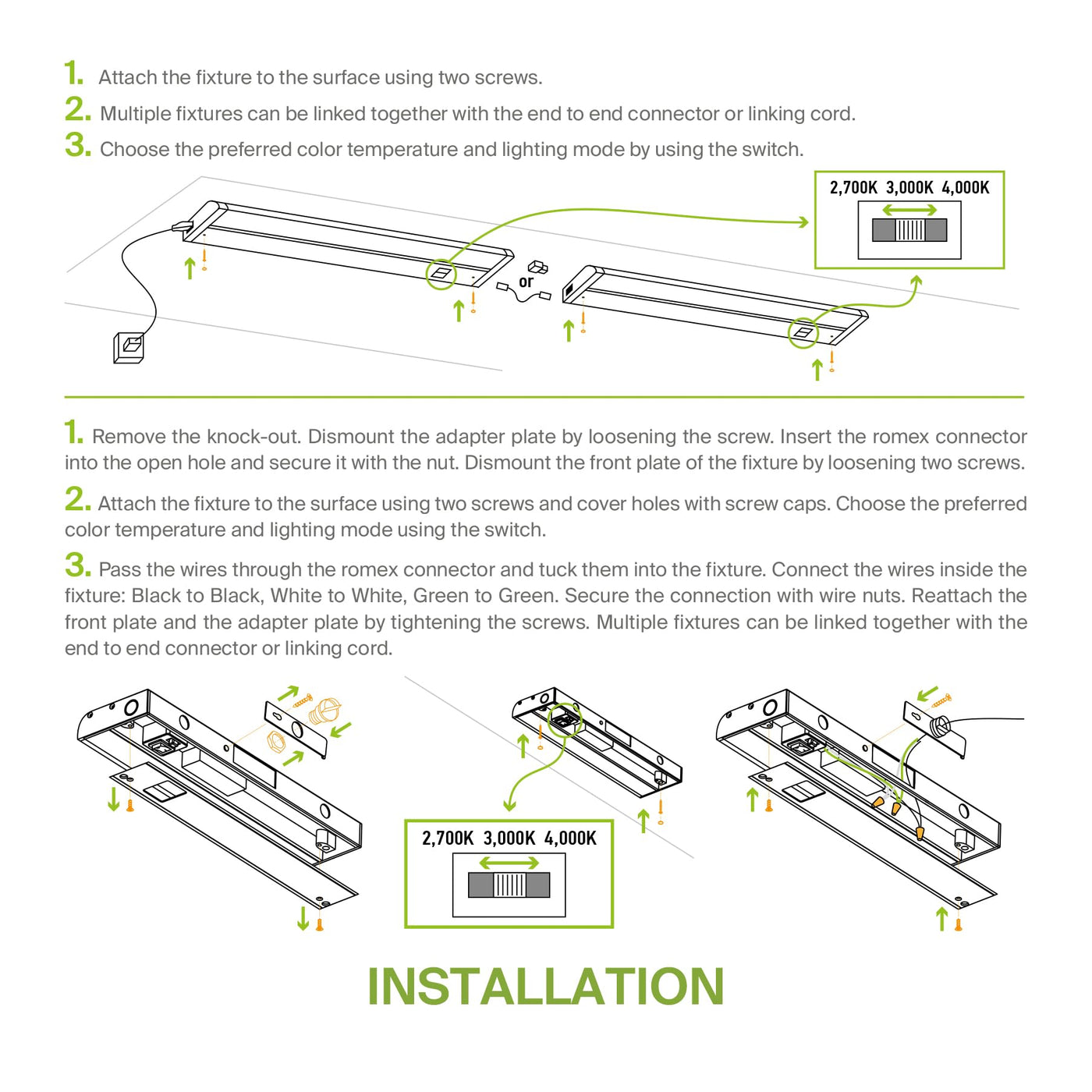 1. Attach the fixture to the surface using two screws.
2. Multiple fixtures can be linked together with the end to end connector or linking cord.
3. Choose the preferred color temperature and lighting mode by using the switch.

2,700K 3,000K 4,000K

or

1. Remove the knock-out. Dismount the adapter plate by loosening the screw. Insert the romex connector into the open hole and secure it with the nut. Dismount the front plate of the fixture by loosening two screws.

2. Attach the fixture to the surface using two screws and cover holes with screw caps. Choose the preferred color temperature and lighting mode using the switch.

3. Pass the wires through the romex connector and tuck them into the fixture. Connect the wires inside the fixture: Black to Black, White to White, Green to Green. Secure the connection with wire nuts. Reattach the front plate and the adapter plate by tightening the screws. Multiple fixtures can be linked together with the end to end connector or linking cord.

2,700K 3,000K 4,000K

INSTALLATION