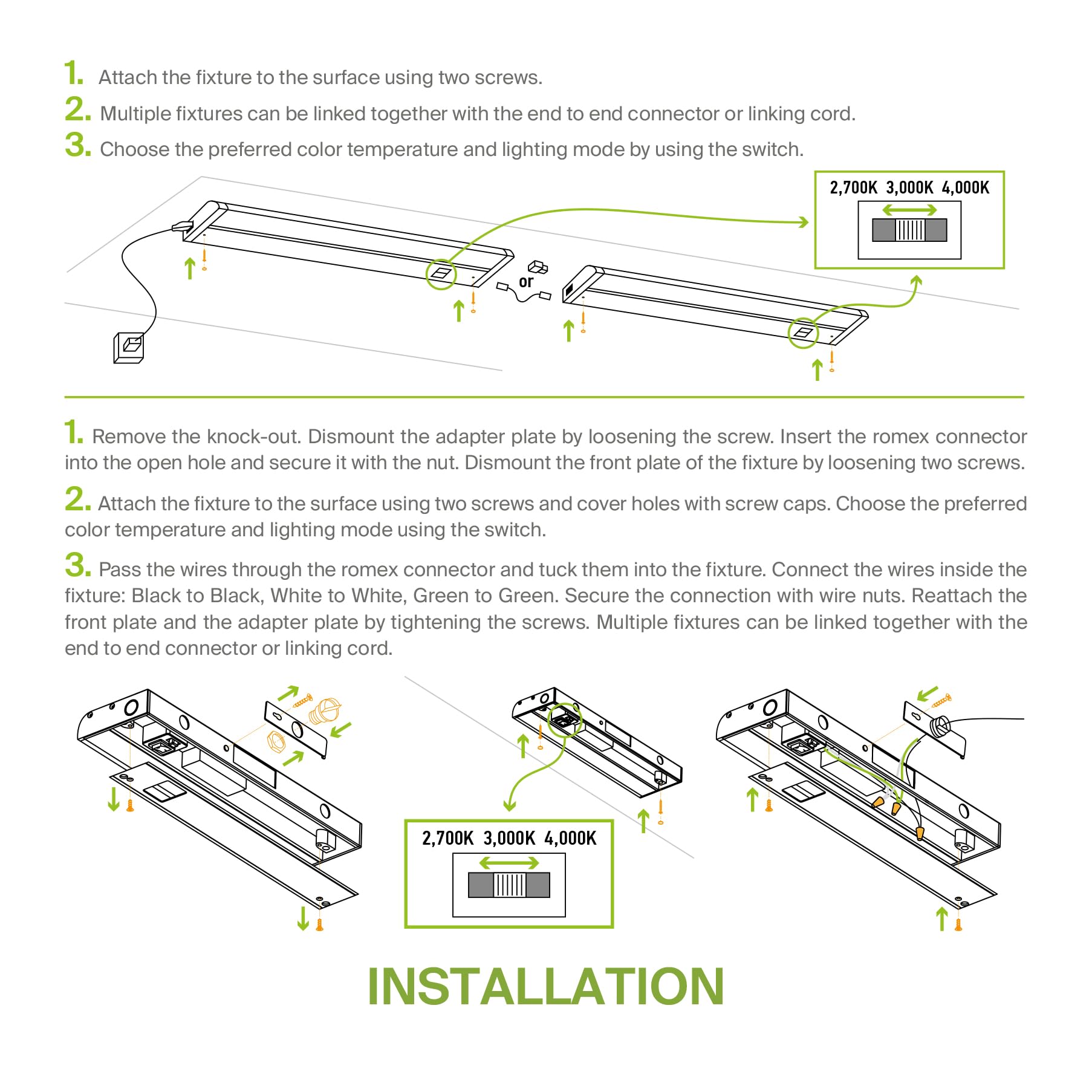 1. Attach the fixture to the surface using two screws.
2. Multiple fixtures can be linked together with the end to end connector or linking cord.
3. Choose the preferred color temperature and lighting mode by using the switch.

2,700K 3,000K 4,000K

or

1. Remove the knock-out. Dismount the adapter plate by loosening the screw. Insert the romex connector into the open hole and secure it with the nut. Dismount the front plate of the fixture by loosening two screws.

2. Attach the fixture to the surface using two screws and cover holes with screw caps. Choose the preferred color temperature and lighting mode using the switch.

3. Pass the wires through the romex connector and tuck them into the fixture. Connect the wires inside the fixture: Black to Black, White to White, Green to Green. Secure the connection with wire nuts. Reattach the front plate and the adapter plate by tightening the screws. Multiple fixtures can be linked together with the end to end connector or linking cord.

2,700K 3,000K 4,000K

INSTALLATION