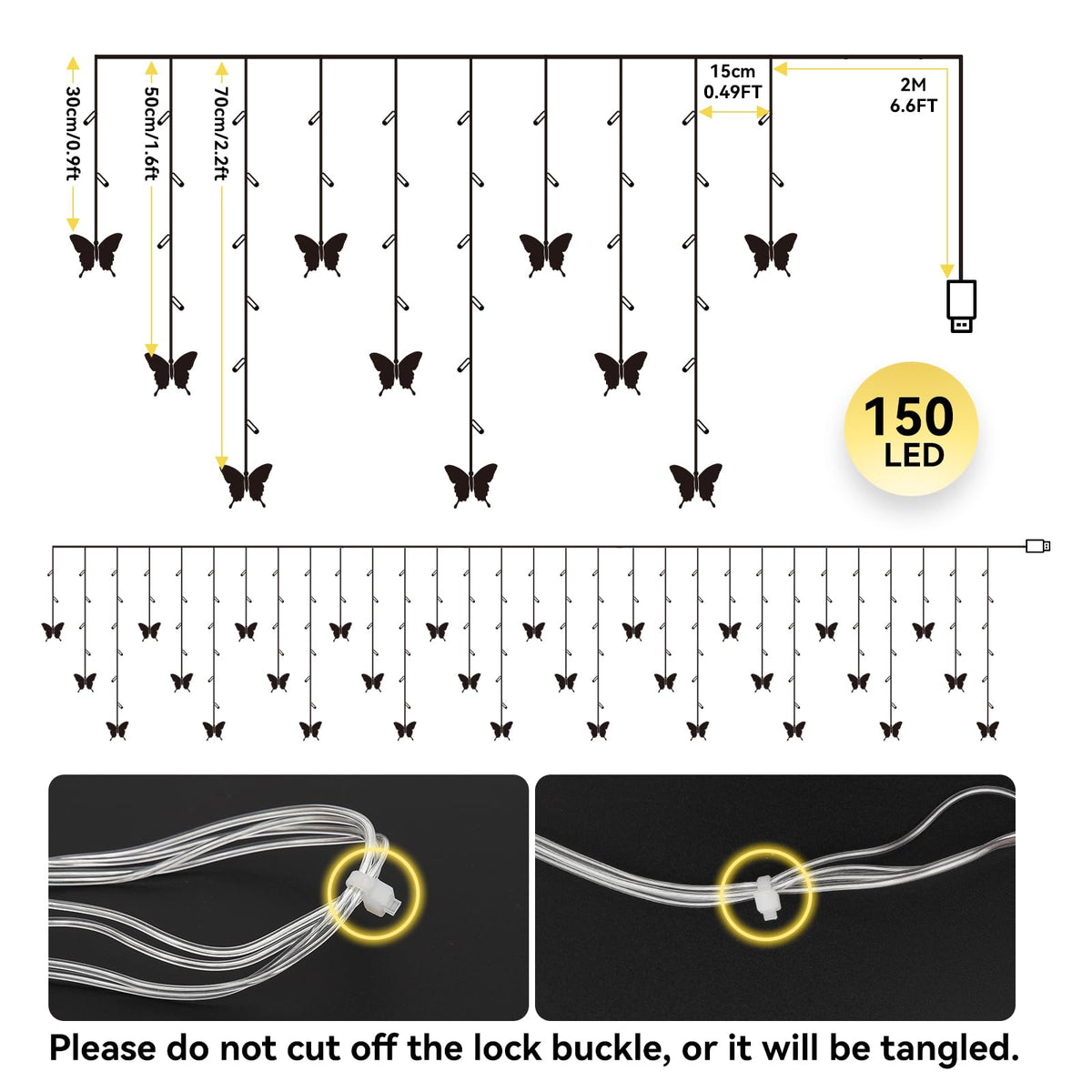 30cm/0.9ft

50cm/1.6ft

70cm/2.2ft

15cm
0.49FT

2M
6.6FT

150
LED

Please do not cut off the lock buckle, or it will be tangled.