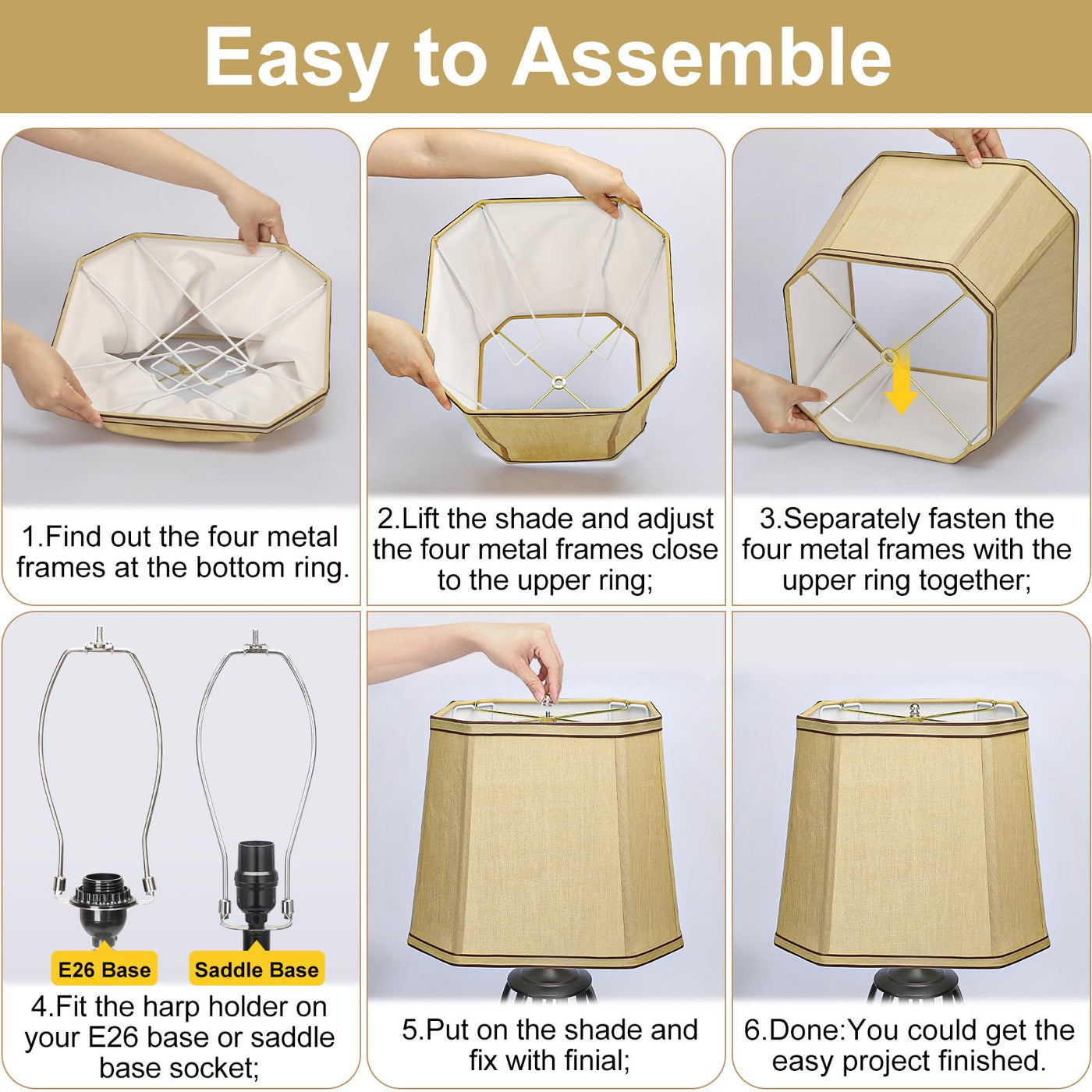 Easy to Assemble

1.Find out the four metal frames at the bottom ring.

2.Lift the shade and adjust the four metal frames close to the upper ring;

3.Separately fasten the four metal frames with the upper ring together;

E26 Base

Saddle Base

4.Fit the harp holder on your E26 base or saddle base socket;

5.Put on the shade and fix with finial;

6.Done:You could get the easy project finished.