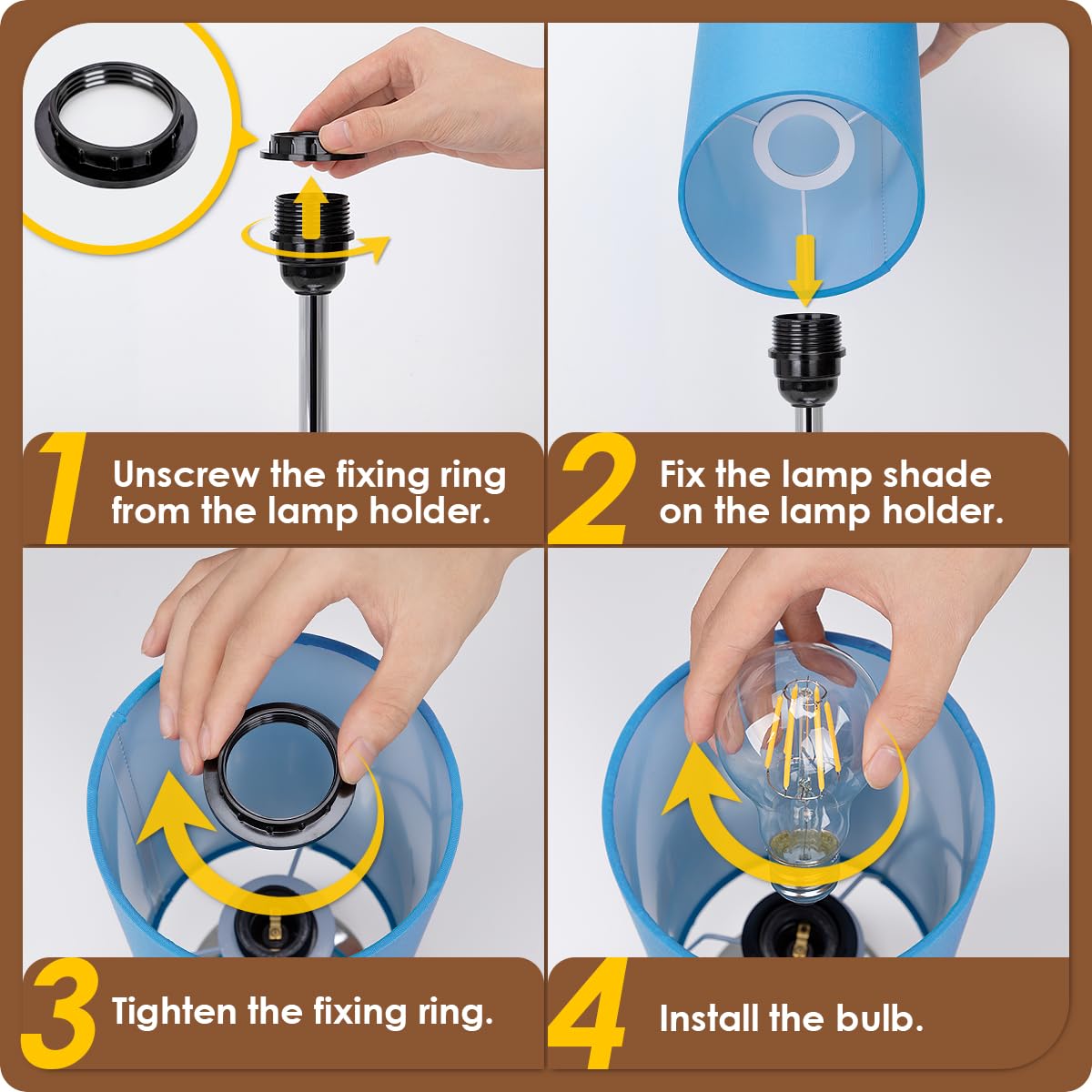 1 Unscrew the fixing ring from the lamp holder.

2 Fix the lamp shade on the lamp holder.

3 Tighten the fixing ring.

4 Install the bulb.