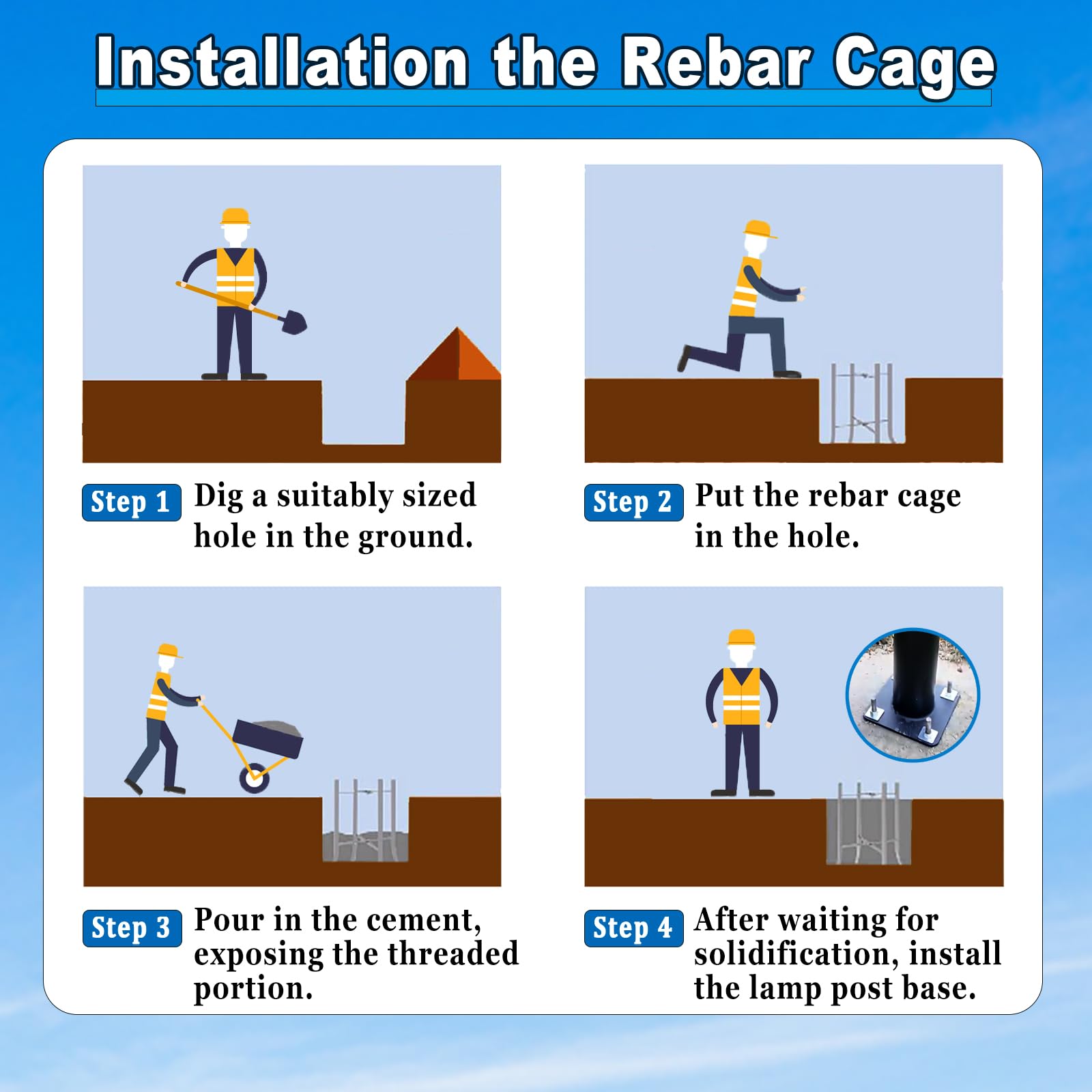 Installation the Rebar Cage

Step 1 Dig a suitably sized hole in the ground.

Step 2 Put the rebar cage in the hole.

Step 3 Pour in the cement, exposing the threaded portion.

Step 4 After waiting for solidification, install the lamp post base.