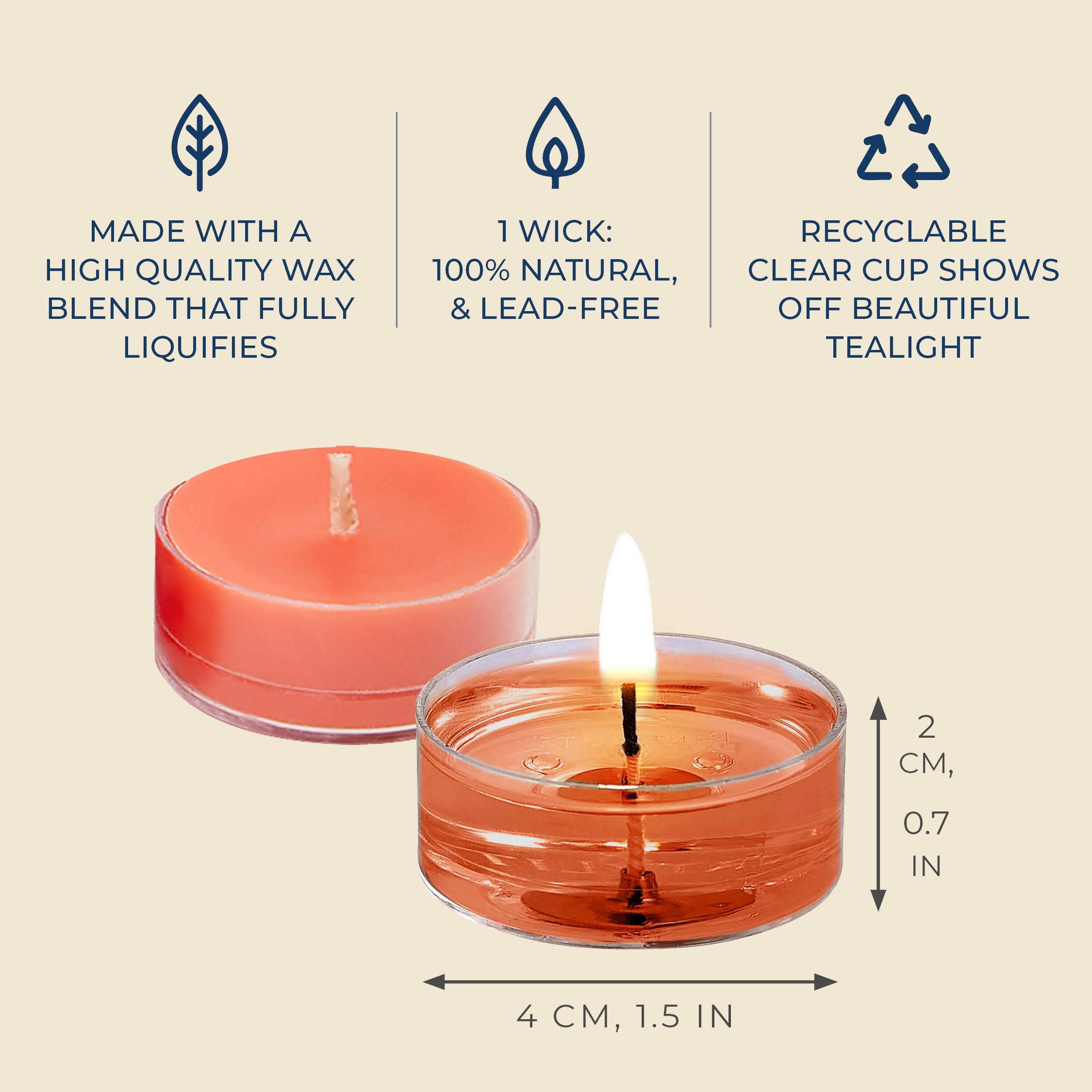 MADE WITH A HIGH QUALITY WAX BLEND THAT FULLY LIQUIFIES

1 WICK: 100% NATURAL, & LEAD-FREE

RECYCLABLE CLEAR CUP SHOWS OFF BEAUTIFUL TEALIGHT

2 CM, 0.7 IN

4 CM, 1.5 IN