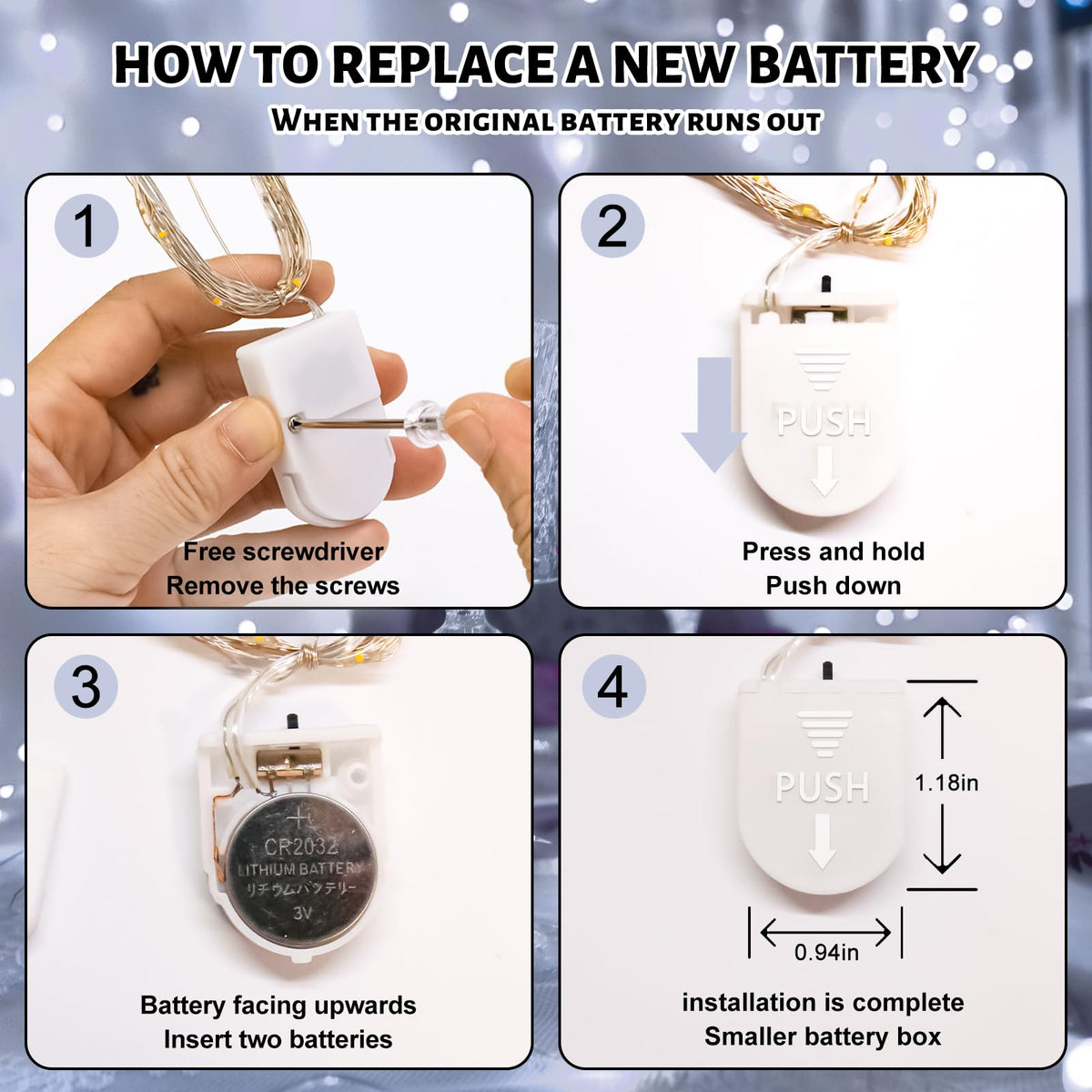 HOW TO REPLACE A NEW BATTERY
WHEN THE ORIGINAL BATTERY RUNS OUT

1

Free screwdriver
Remove the screws

2

PUSH

Press and hold
Push down

3

+
CR2032
LITHIUM BATTERY
リチウムバッテリー
3V

Battery facing upwards
Insert two batteries

4

PUSH

1.18in

0.94in

installation is complete
Smaller battery box