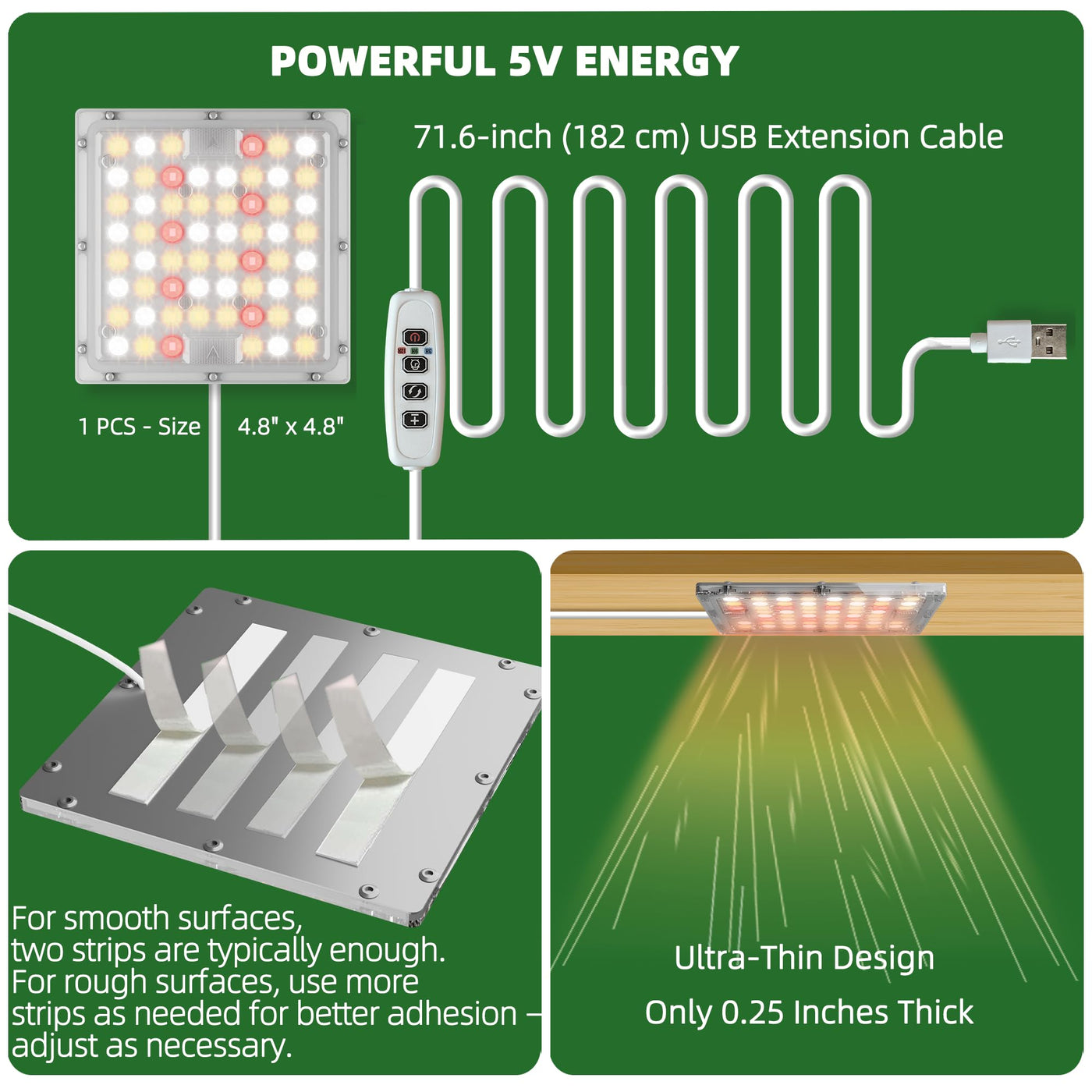 POWERFUL 5V ENERGY

71.6-inch (182 cm) USB Extension Cable

1 PCS - Size 4.8" x 4.8"

For smooth surfaces, two strips are typically enough. For rough surfaces, use more strips as needed for better adhesion – adjust as necessary.

Ultra-Thin Design

Only 0.25 Inches Thick