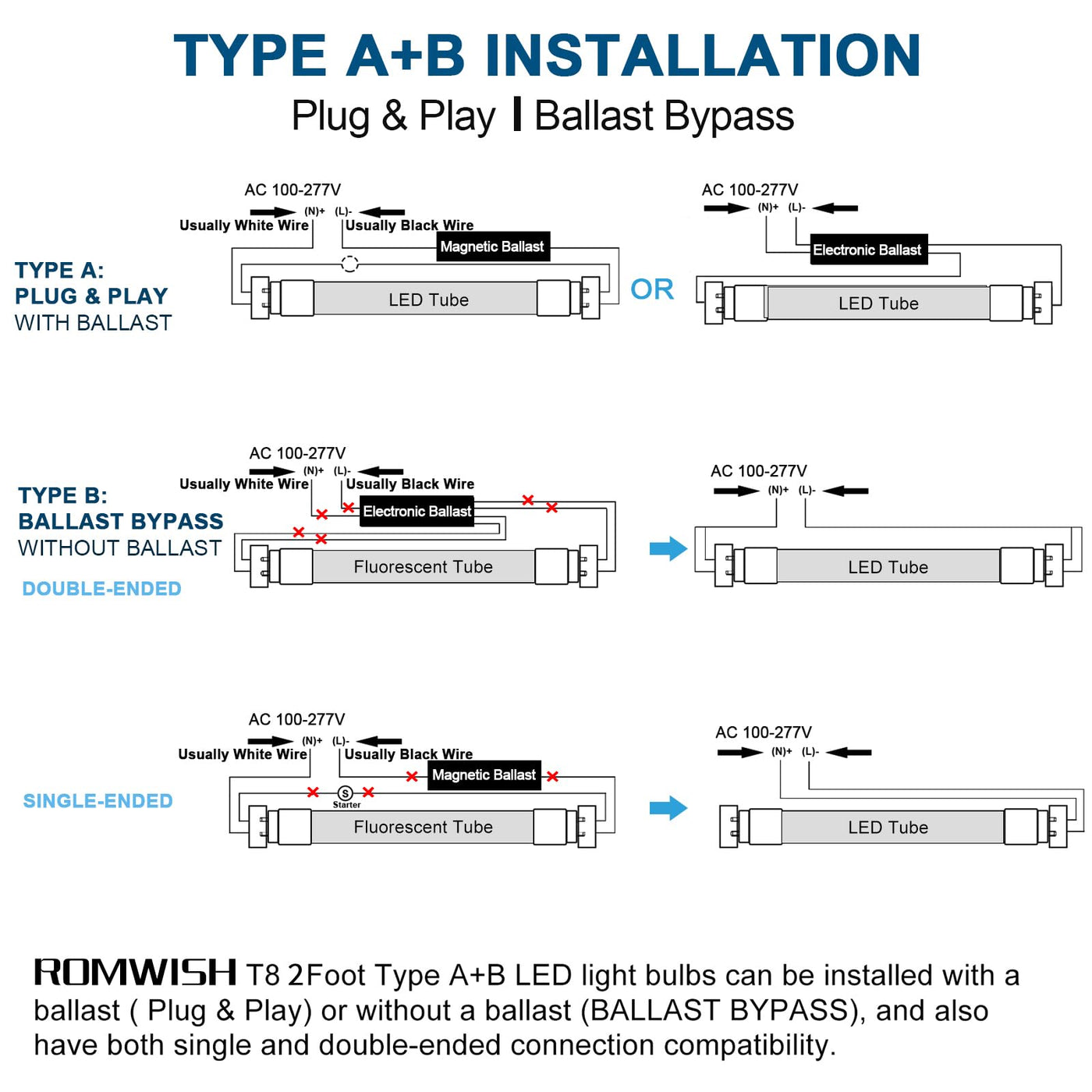 TYPE A+B INSTALLATION

Plug & Play | Ballast Bypass

TYPE A:
PLUG & PLAY
WITH BALLAST

AC 100-277V
(N)+ (L)-
Usually White Wire
Usually Black Wire
Magnetic Ballast
LED Tube

OR

AC 100-277V
(N)+ (L)-
Electronic Ballast
LED Tube

TYPE B:
BALLAST BYPASS
WITHOUT BALLAST

DOUBLE-ENDED

AC 100-277V
(N)+ (L)-
Usually White Wire
Usually Black Wire
Electronic Ballast
Fluorescent Tube

AC 100-277V
(N)+ (L)-
LED Tube

SINGLE-ENDED

AC 100-277V
(N)+ (L)-
Usually White Wire
Usually Black Wire
Magnetic Ballast
S
Starter
Fluorescent Tube

AC 100-277V
(N)+ (L)-
LED Tube

ROMWISH T8 2Foot Type A+B LED light bulbs can be installed with a ballast ( Plug & Play) or without a ballast (BALLAST BYPASS), and also have both single and double-ended connection compatibility.