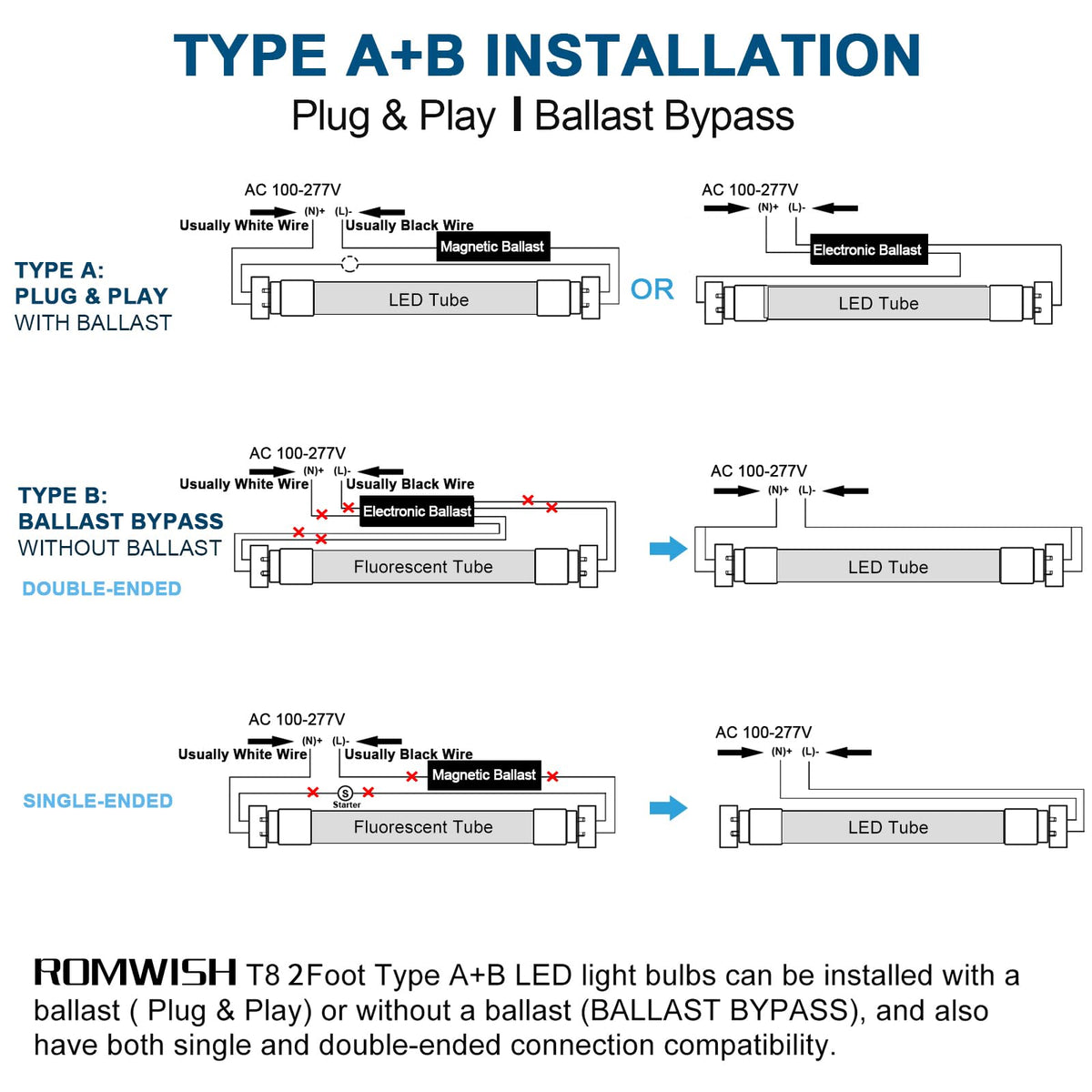 TYPE A+B INSTALLATION

Plug & Play | Ballast Bypass

TYPE A:
PLUG & PLAY
WITH BALLAST

AC 100-277V
(N)+ (L)-
Usually White Wire
Usually Black Wire
Magnetic Ballast
LED Tube

OR

AC 100-277V
(N)+ (L)-
Electronic Ballast
LED Tube

TYPE B:
BALLAST BYPASS
WITHOUT BALLAST

DOUBLE-ENDED

AC 100-277V
(N)+ (L)-
Usually White Wire
Usually Black Wire
Electronic Ballast
Fluorescent Tube

AC 100-277V
(N)+ (L)-
LED Tube

SINGLE-ENDED

AC 100-277V
(N)+ (L)-
Usually White Wire
Usually Black Wire
Magnetic Ballast
S
Starter
Fluorescent Tube

AC 100-277V
(N)+ (L)-
LED Tube

ROMWISH T8 2Foot Type A+B LED light bulbs can be installed with a ballast ( Plug & Play) or without a ballast (BALLAST BYPASS), and also have both single and double-ended connection compatibility.