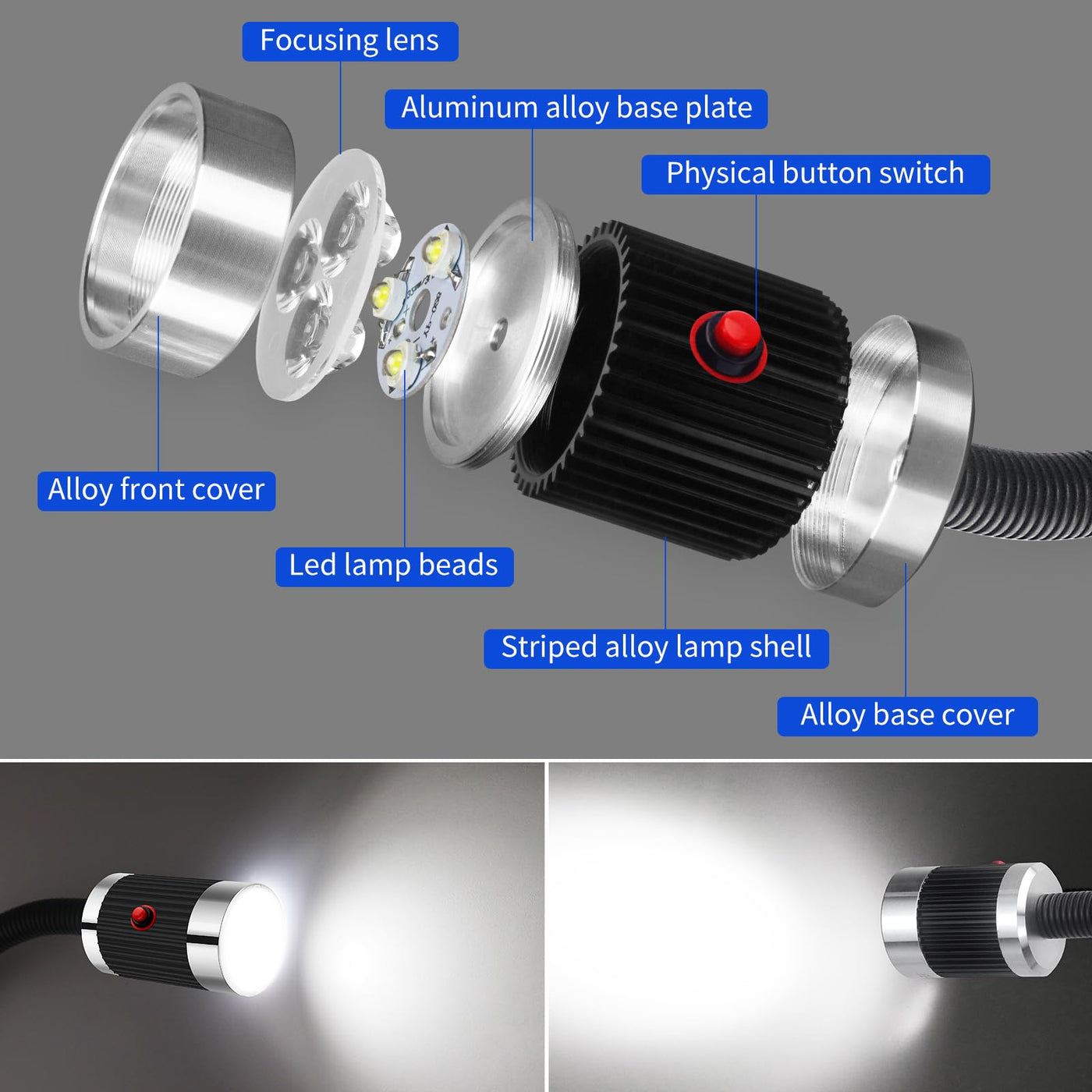 Focusing lens

Aluminum alloy base plate

Physical button switch

Alloy front cover

Led lamp beads

Striped alloy lamp shell

Alloy base cover