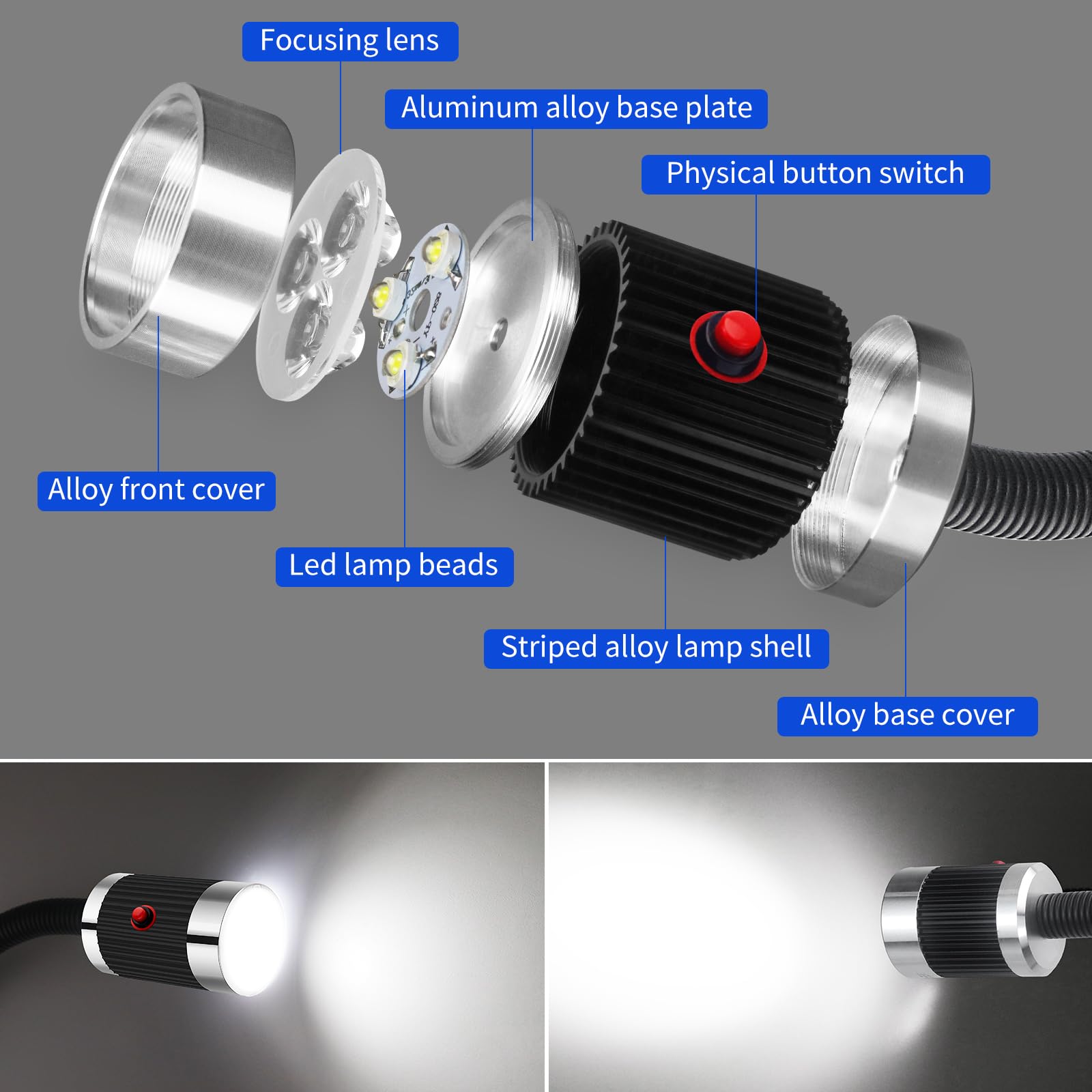 Focusing lens

Aluminum alloy base plate

Physical button switch

Alloy front cover

Led lamp beads

Striped alloy lamp shell

Alloy base cover