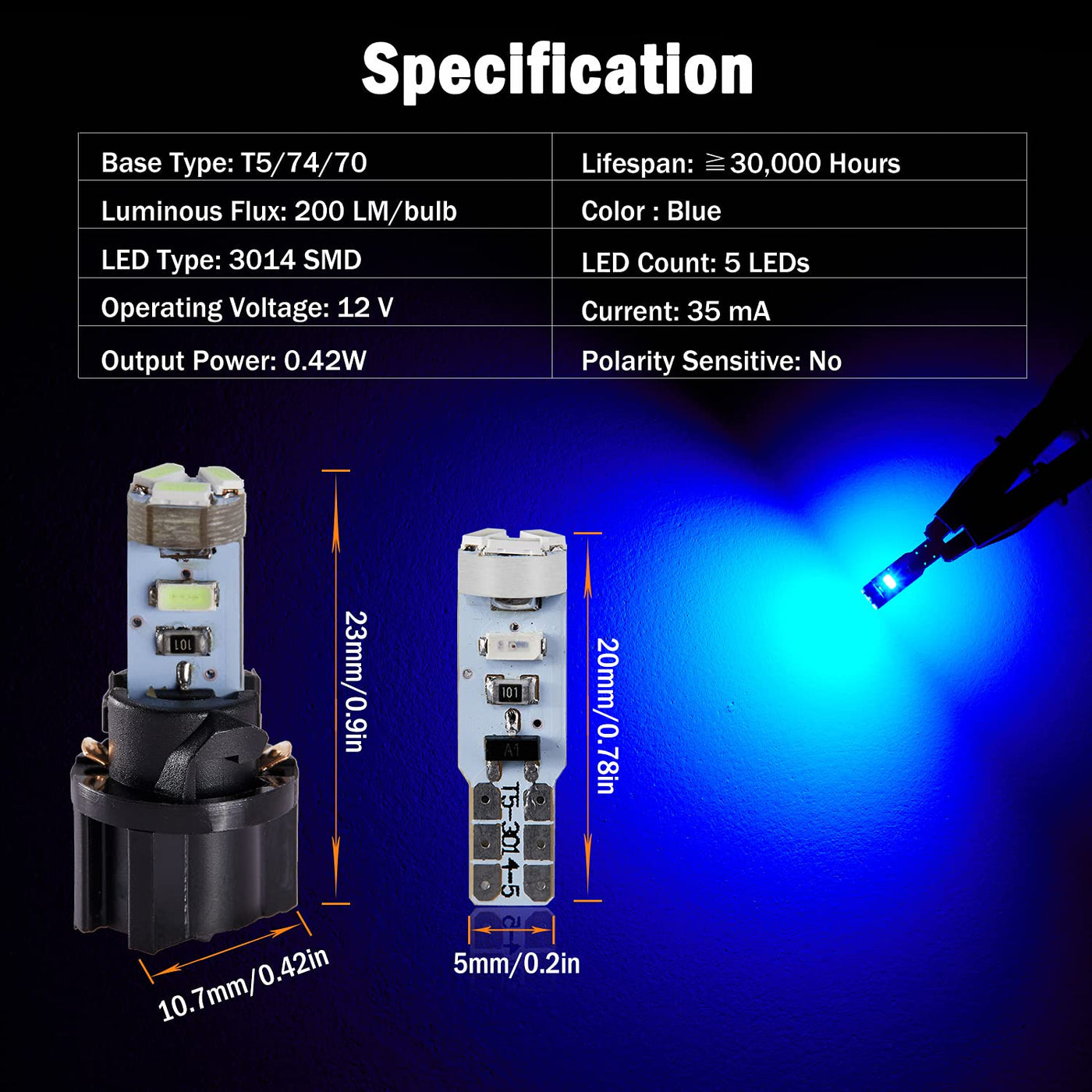 Specification

| Base Type: T5/74/70 | Lifespan: ≧30,000 Hours |
|---|---|
| Luminous Flux: 200 LM/bulb | Color : Blue |
| LED Type: 3014 SMD | LED Count: 5 LEDs |
| Operating Voltage: 12 V | Current: 35 mA |
| Output Power: 0.42W | Polarity Sensitive: No |

101

23mm/0.9in

10.7mm/0.42in

101

A1

T5-3014-5

20mm/0.78in

5mm/0.2in