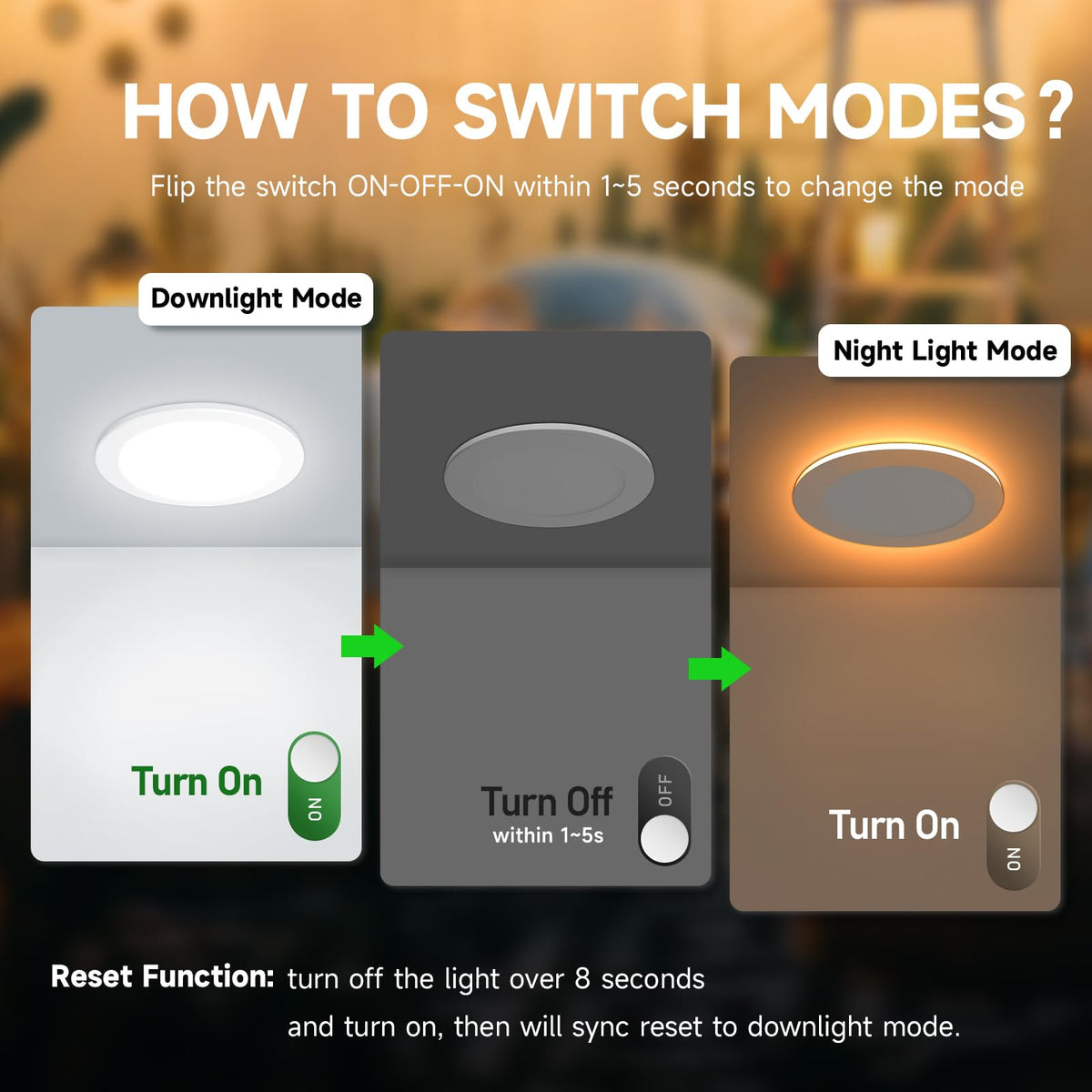 HOW TO SWITCH MODES?

Flip the switch ON-OFF-ON within 1~5 seconds to change the mode

Downlight Mode

Turn On

ON

Turn Off
within 1~5s

OFF

Night Light Mode

Turn On

ON

Reset Function: turn off the light over 8 seconds and turn on, then will sync reset to downlight mode.