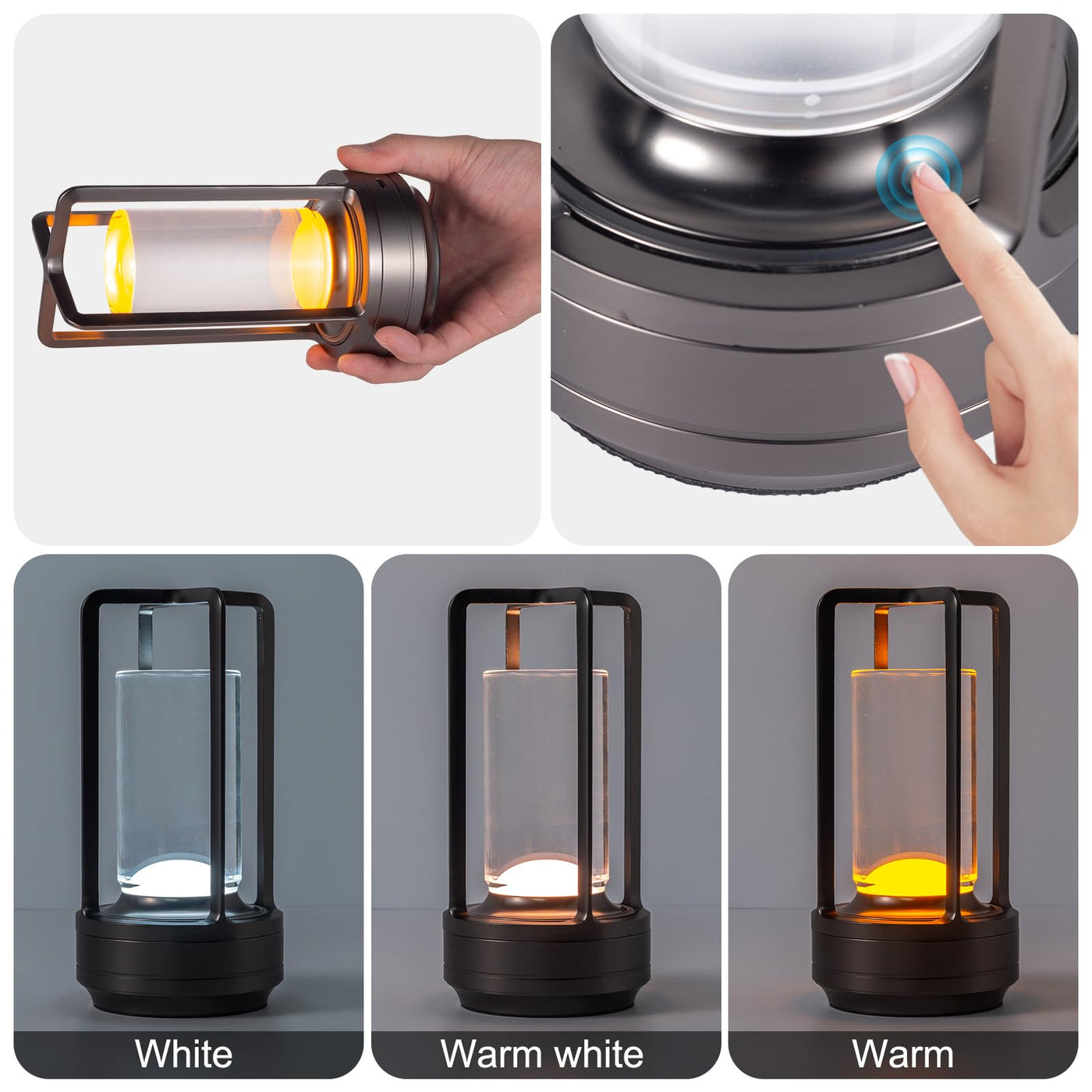 White

Warm white

Warm