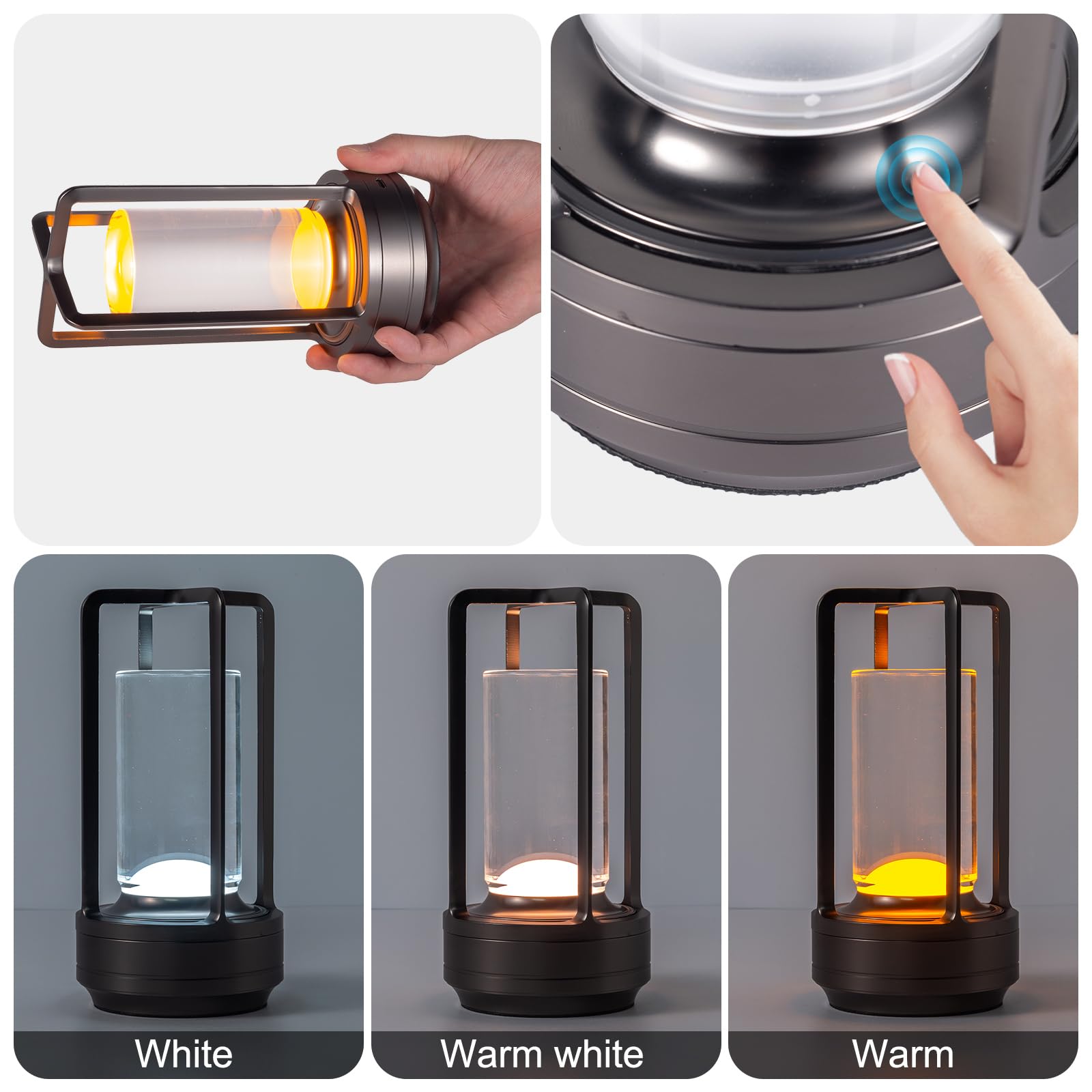 White

Warm white

Warm