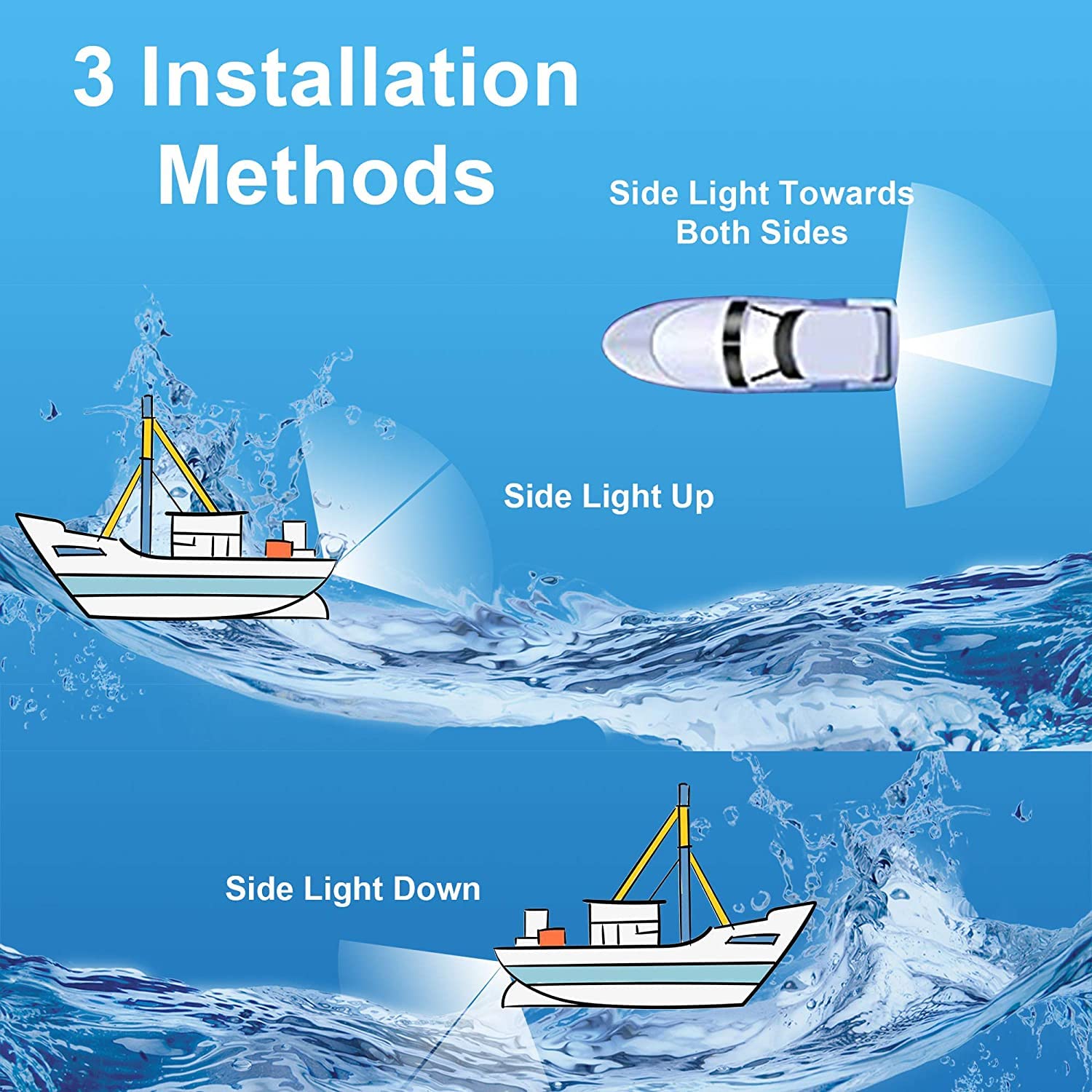 3 Installation Methods

Side Light Towards Both Sides

Side Light Up

Side Light Down