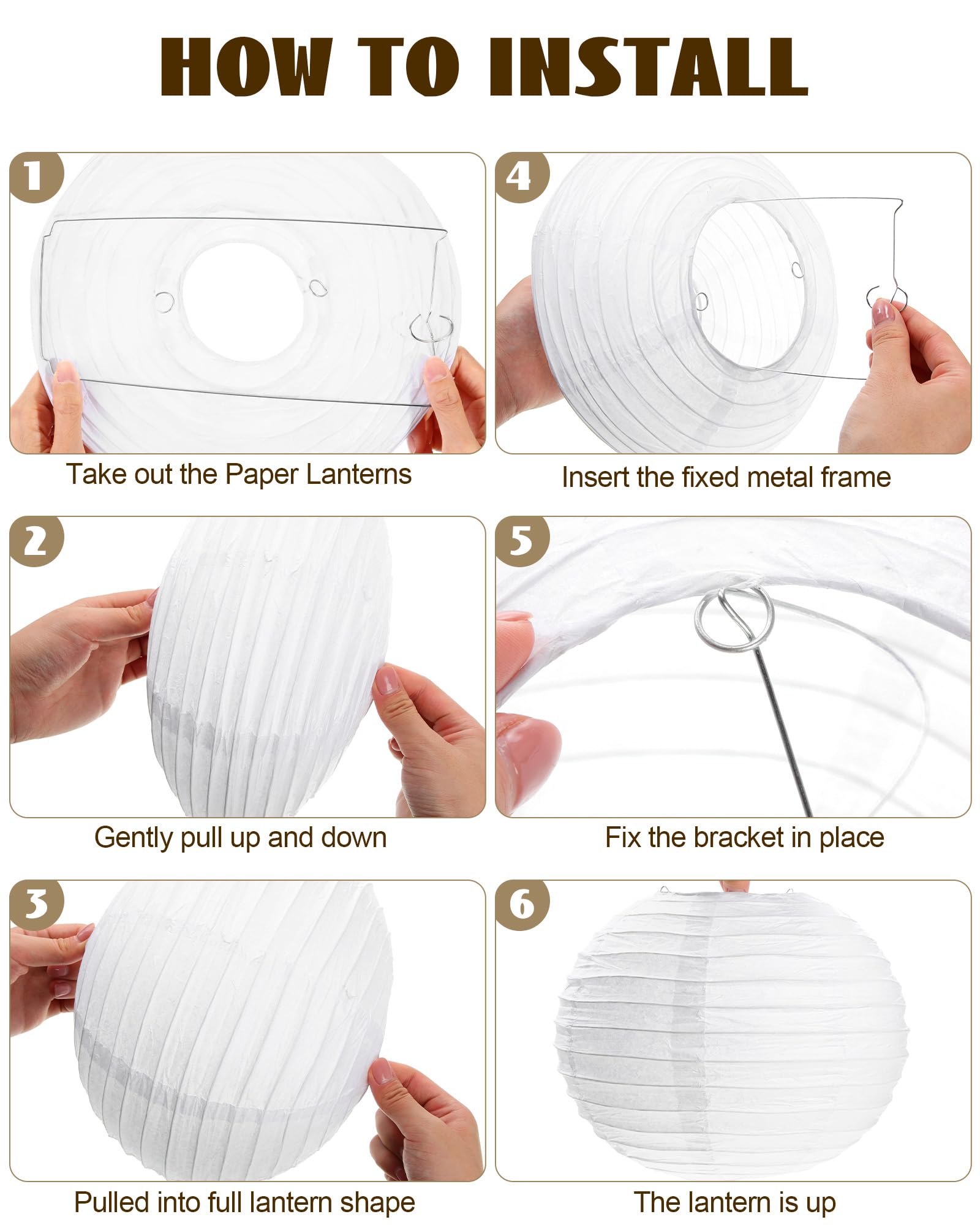 HOW TO INSTALL

1

Take out the Paper Lanterns

2

Gently pull up and down

3

Pulled into full lantern shape

4

Insert the fixed metal frame

5

Fix the bracket in place

6

The lantern is up