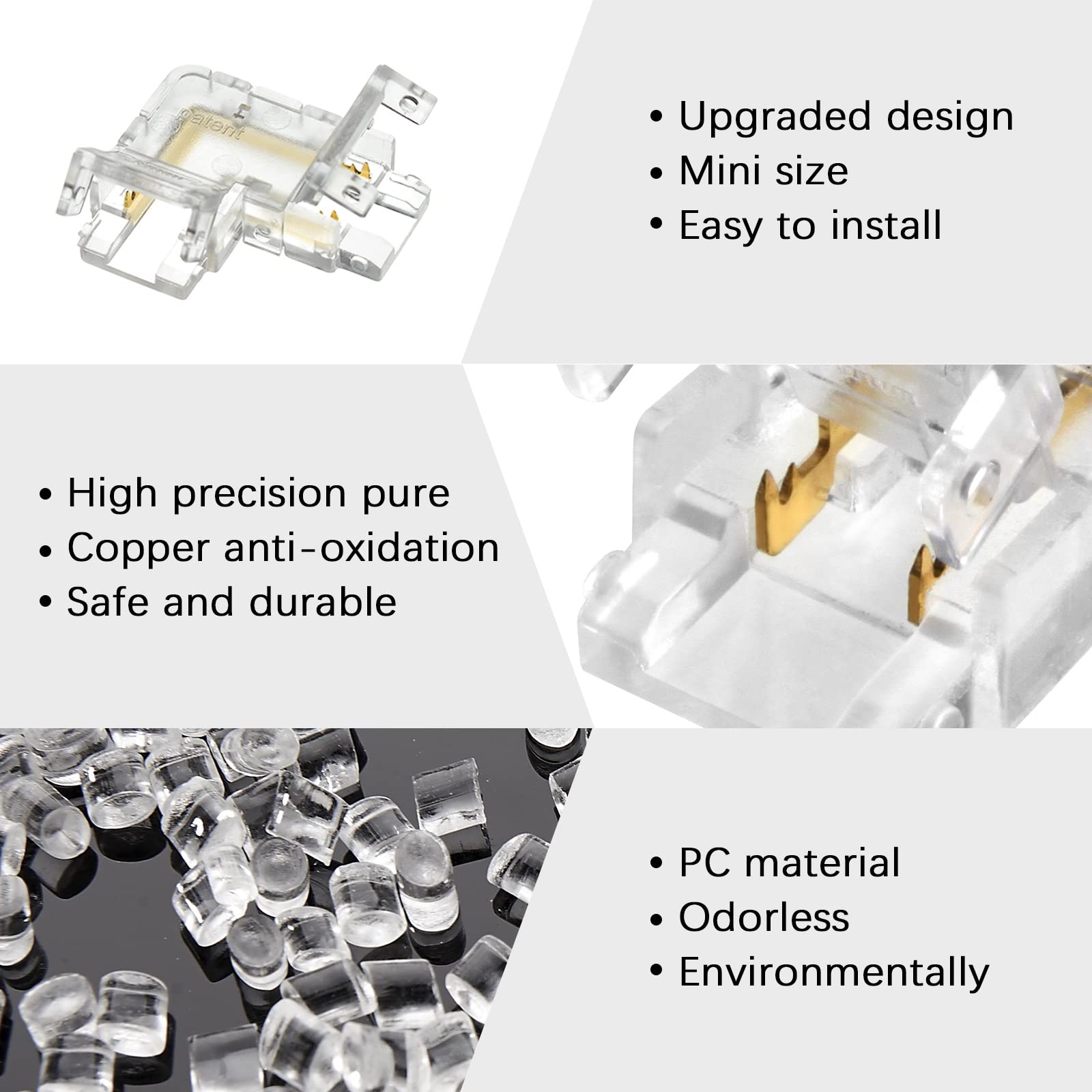 patent

• Upgraded design
• Mini size
• Easy to install

• High precision pure
• Copper anti-oxidation
• Safe and durable

• PC material
• Odorless
• Environmentally