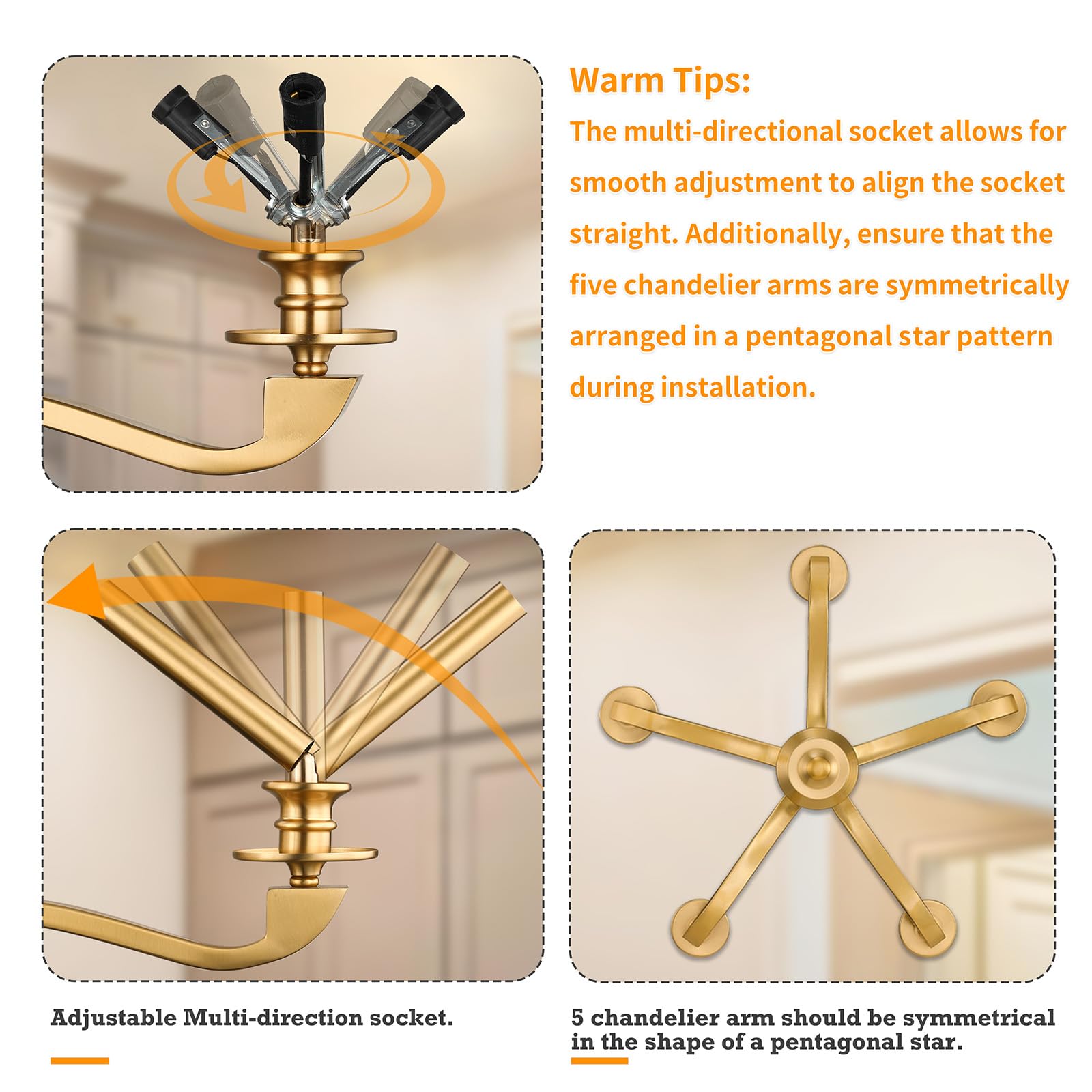 Warm Tips:
The multi-directional socket allows for smooth adjustment to align the socket straight. Additionally, ensure that the five chandelier arms are symmetrically arranged in a pentagonal star pattern during installation.

Adjustable Multi-direction socket.

5 chandelier arm should be symmetrical in the shape of a pentagonal star.