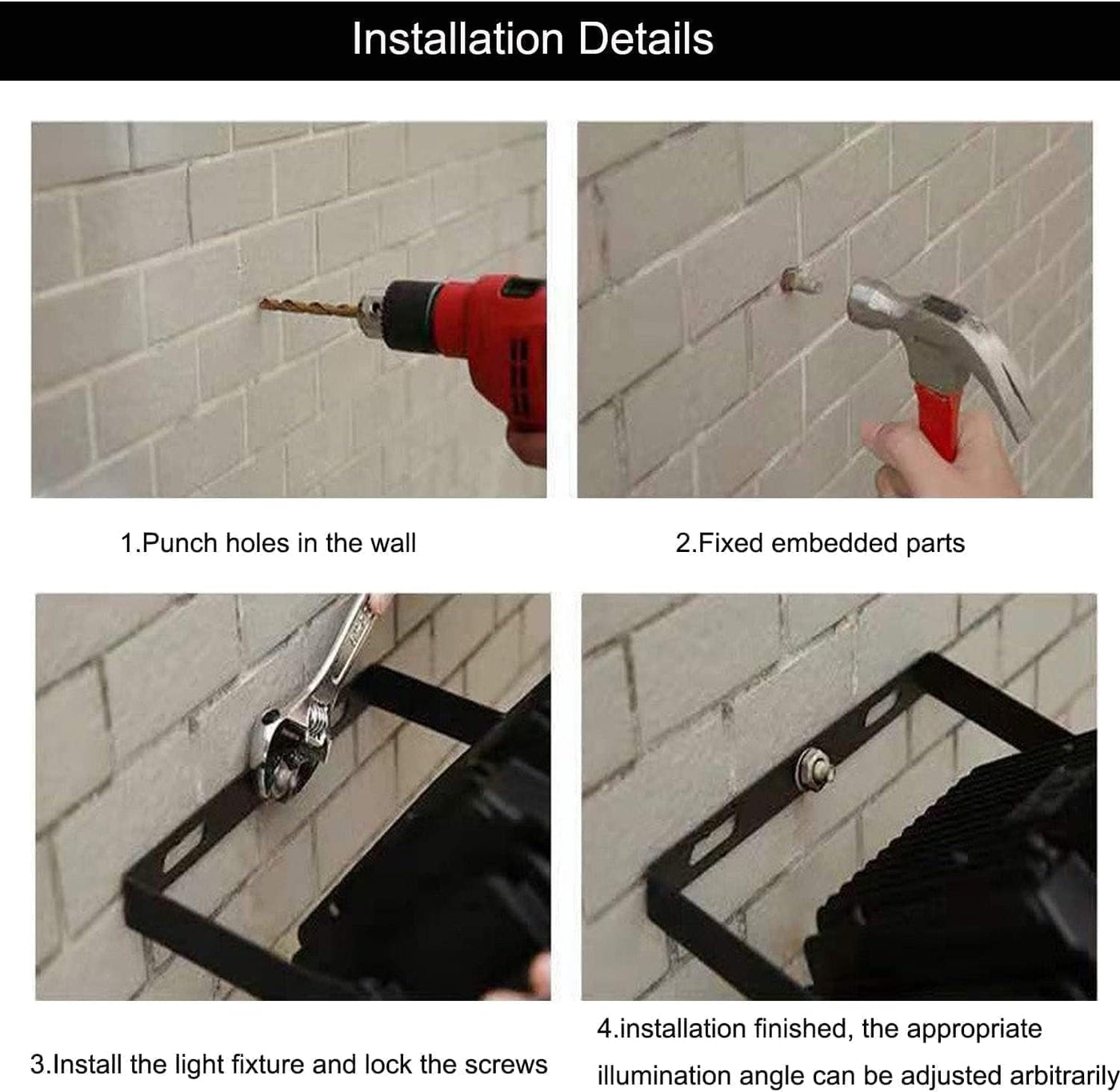 Installation Details

1.Punch holes in the wall

2.Fixed embedded parts

3.Install the light fixture and lock the screws

4.installation finished, the appropriate illumination angle can be adjusted arbitrarily