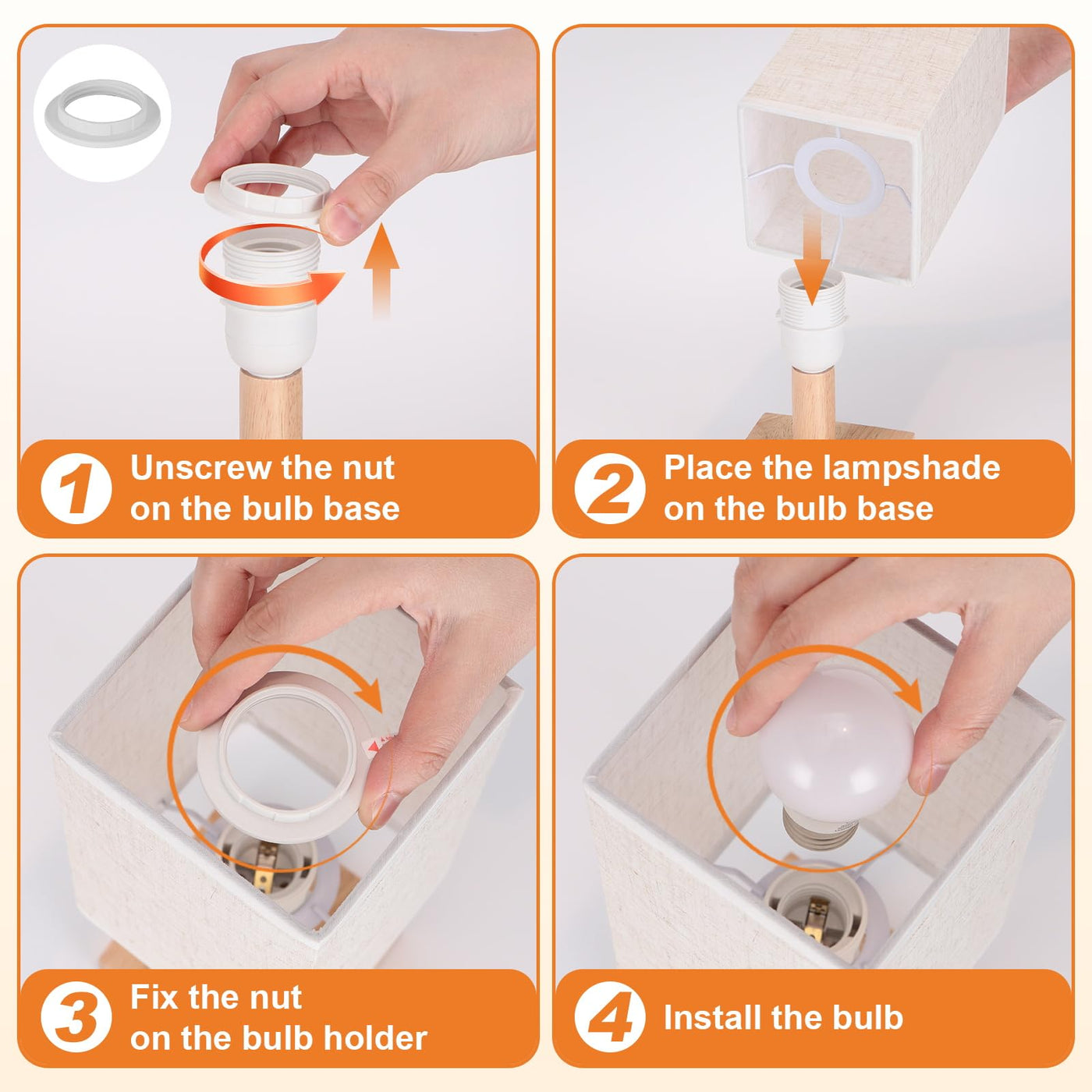 1 Unscrew the nut on the bulb base

2 Place the lampshade on the bulb base

3 Fix the nut on the bulb holder

4 Install the bulb