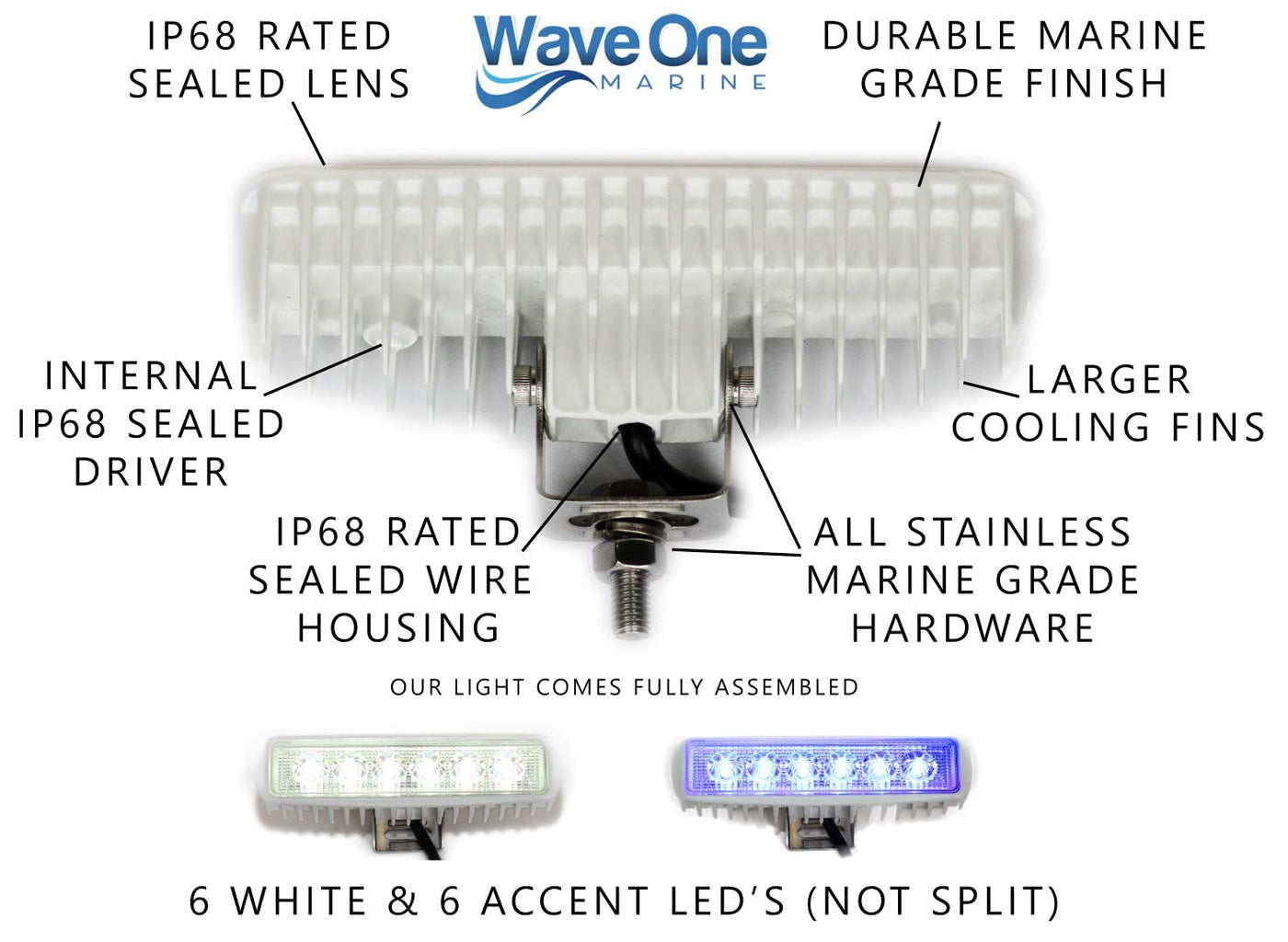 IP68 RATED SEALED LENS

Wave One MARINE

DURABLE MARINE GRADE FINISH

INTERNAL IP68 SEALED DRIVER

LARGER COOLING FINS

IP68 RATED SEALED WIRE HOUSING

ALL STAINLESS MARINE GRADE HARDWARE

OUR LIGHT COMES FULLY ASSEMBLED

6 WHITE & 6 ACCENT LED'S (NOT SPLIT)