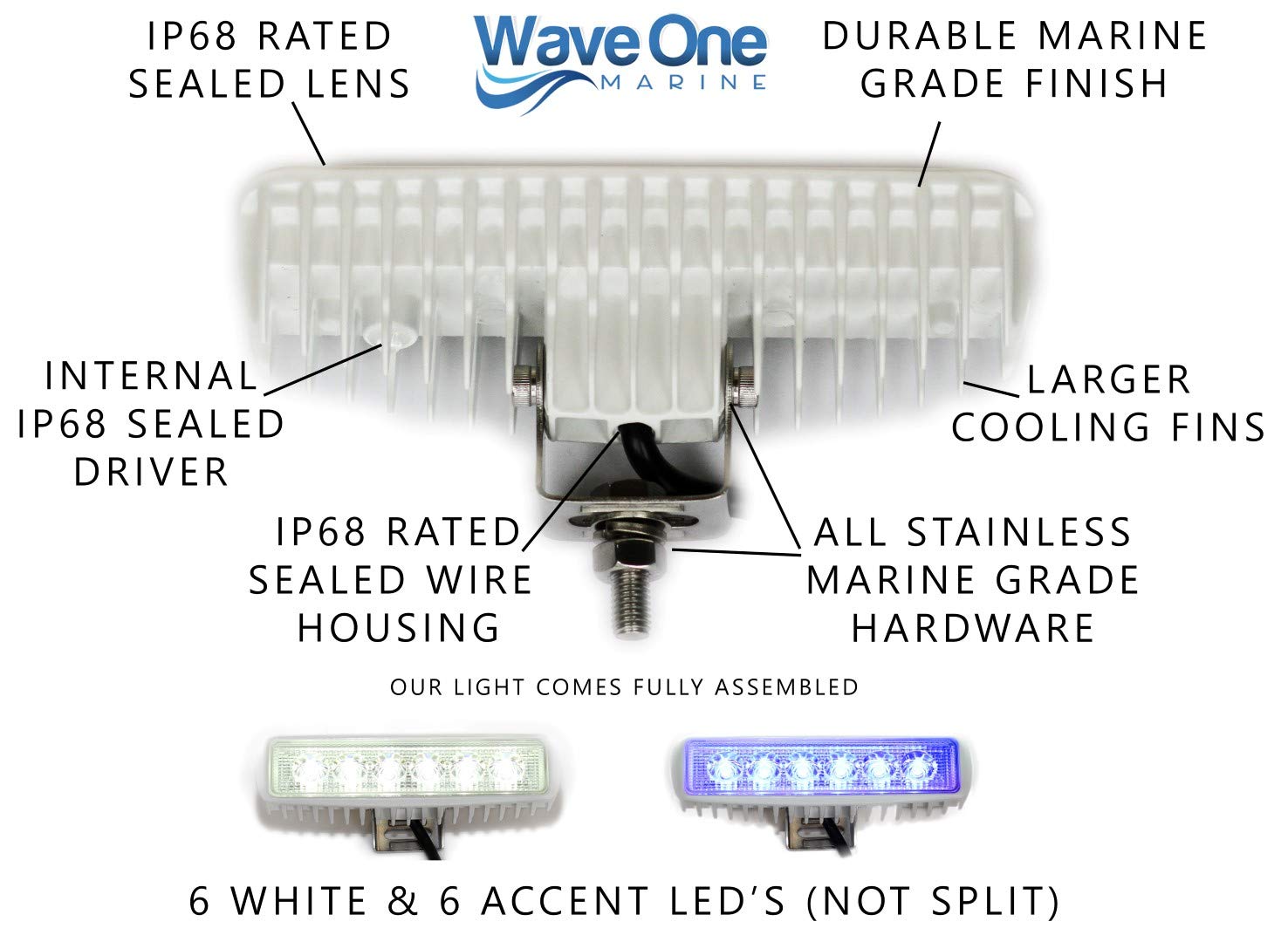 IP68 RATED SEALED LENS

Wave One MARINE

DURABLE MARINE GRADE FINISH

INTERNAL IP68 SEALED DRIVER

LARGER COOLING FINS

IP68 RATED SEALED WIRE HOUSING

ALL STAINLESS MARINE GRADE HARDWARE

OUR LIGHT COMES FULLY ASSEMBLED

6 WHITE & 6 ACCENT LED'S (NOT SPLIT)