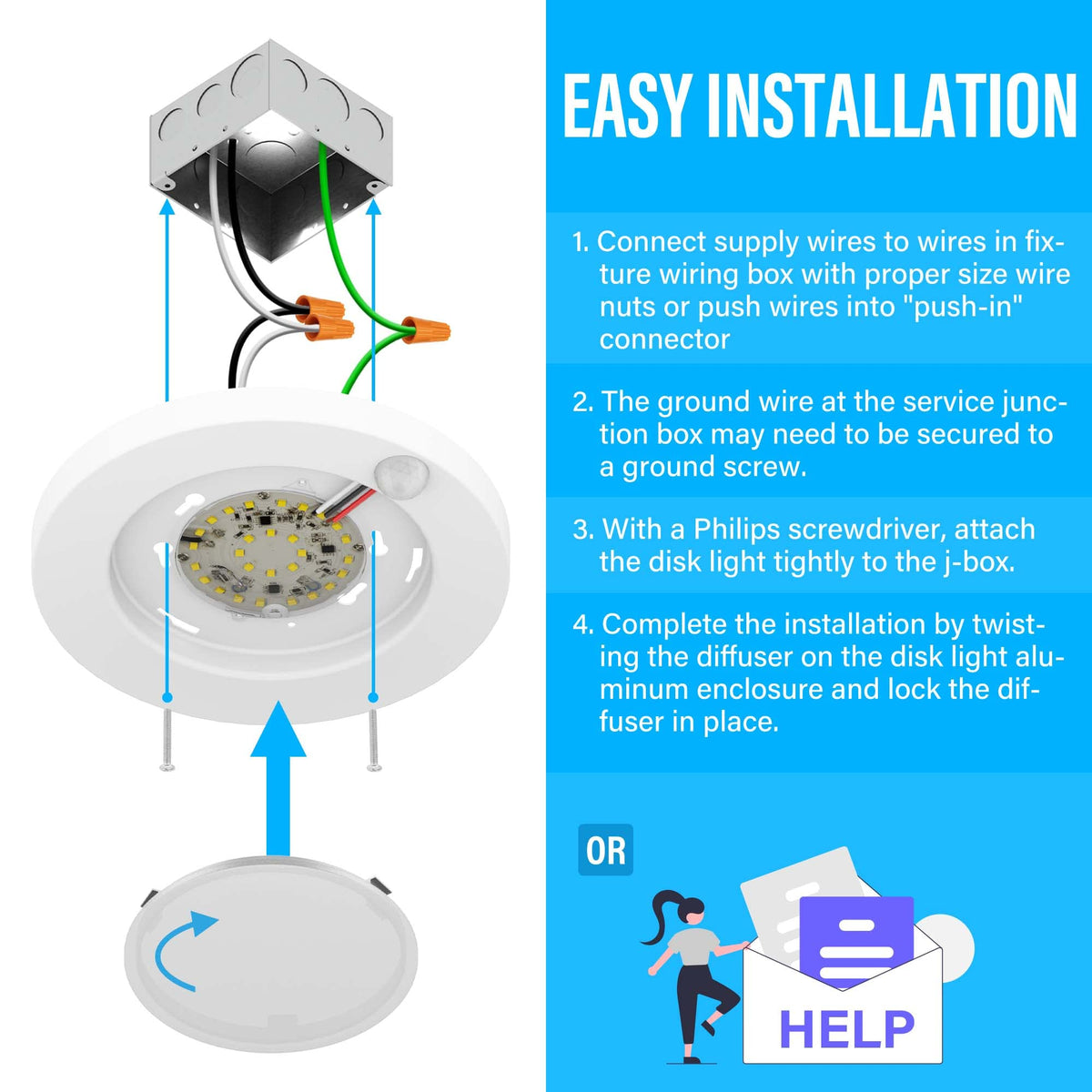 EASY INSTALLATION

1. Connect supply wires to wires in fixture wiring box with proper size wire nuts or push wires into "push-in" connector

2. The ground wire at the service junction box may need to be secured to a ground screw.

3. With a Philips screwdriver, attach the disk light tightly to the j-box.

4. Complete the installation by twisting the diffuser on the disk light aluminum enclosure and lock the diffuser in place.

OR

HELP