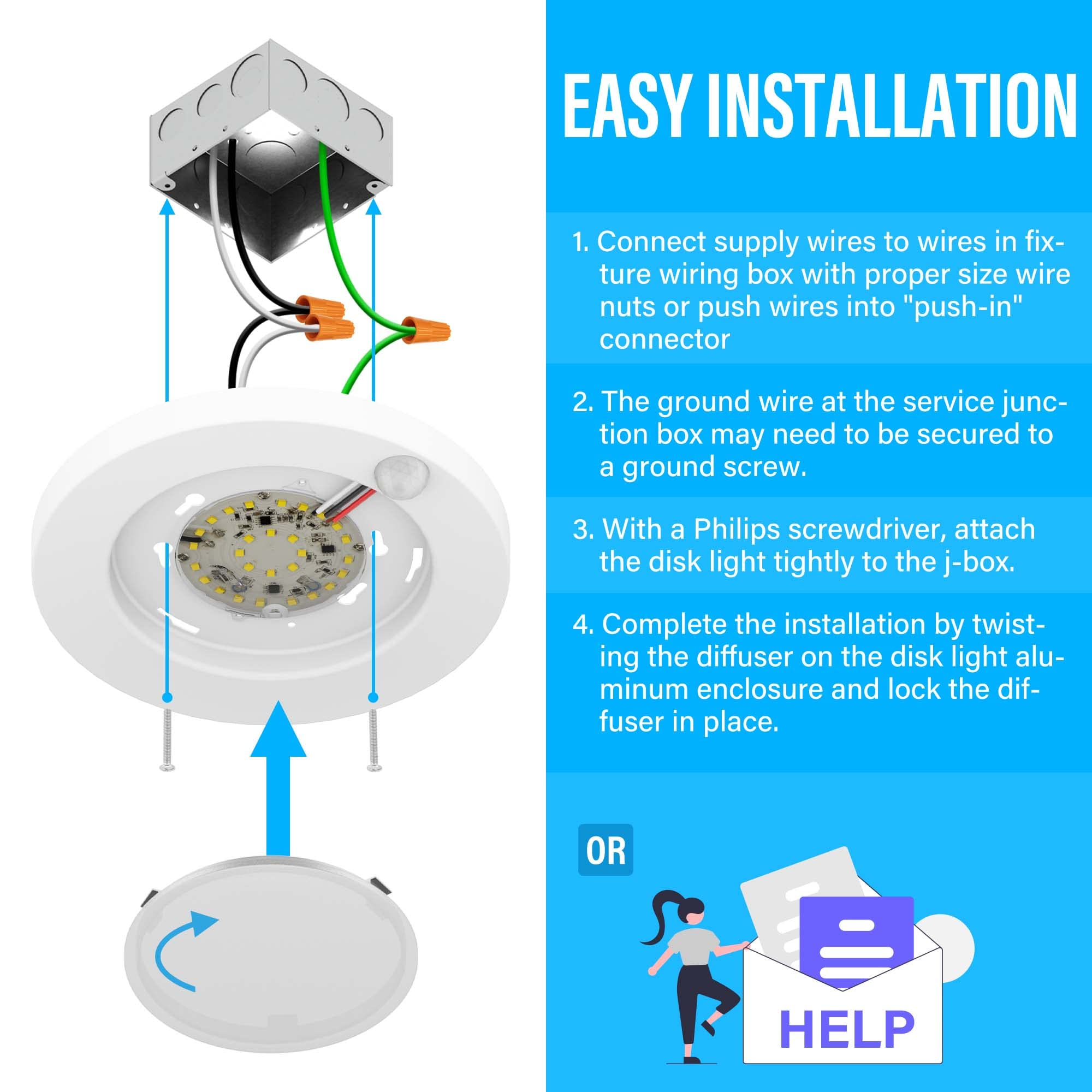 EASY INSTALLATION

1. Connect supply wires to wires in fixture wiring box with proper size wire nuts or push wires into "push-in" connector

2. The ground wire at the service junction box may need to be secured to a ground screw.

3. With a Philips screwdriver, attach the disk light tightly to the j-box.

4. Complete the installation by twisting the diffuser on the disk light aluminum enclosure and lock the diffuser in place.

OR

HELP