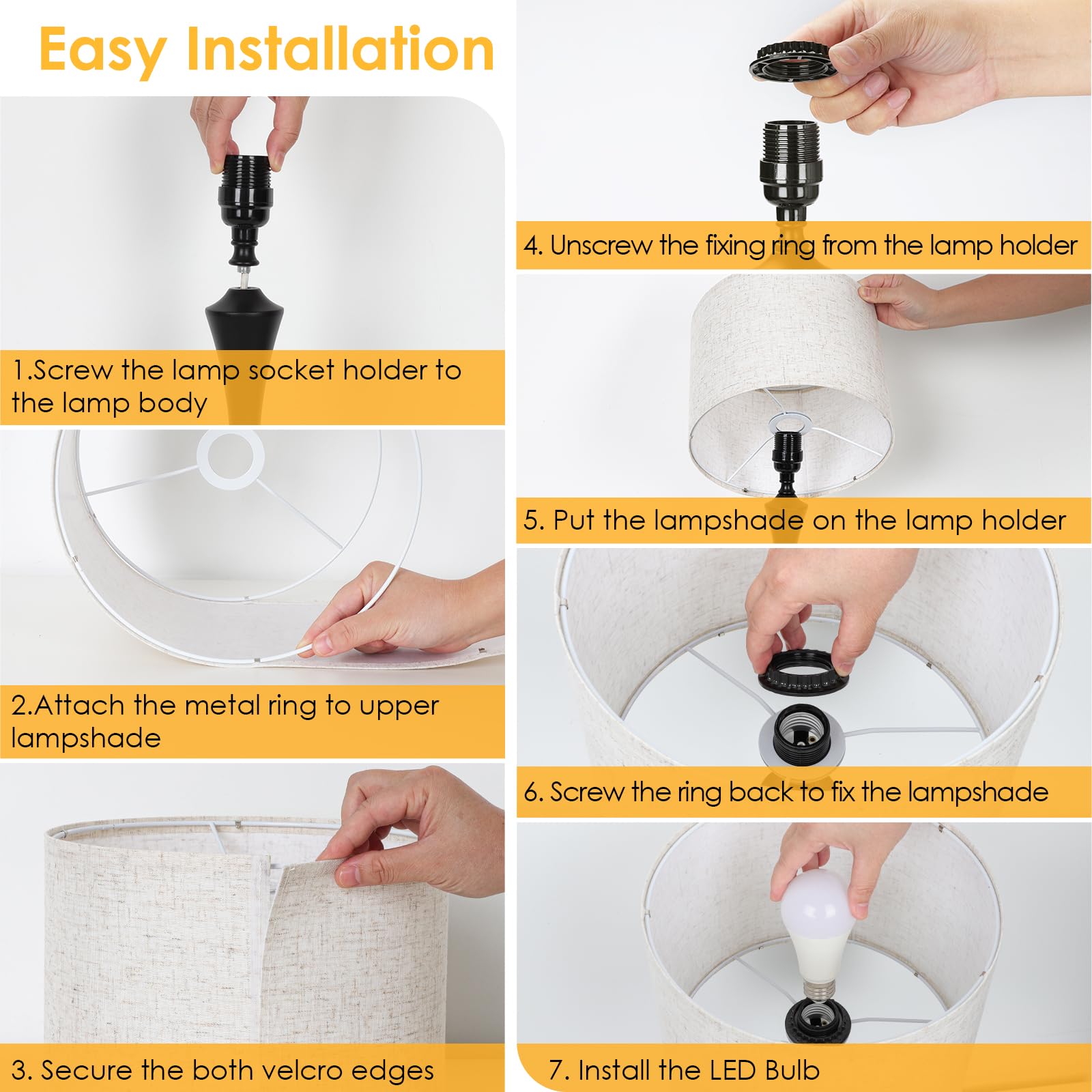 Easy Installation

1.Screw the lamp socket holder to the lamp body

2.Attach the metal ring to upper lampshade

3. Secure the both velcro edges

4. Unscrew the fixing ring from the lamp holder

5. Put the lampshade on the lamp holder

6. Screw the ring back to fix the lampshade

7. Install the LED Bulb