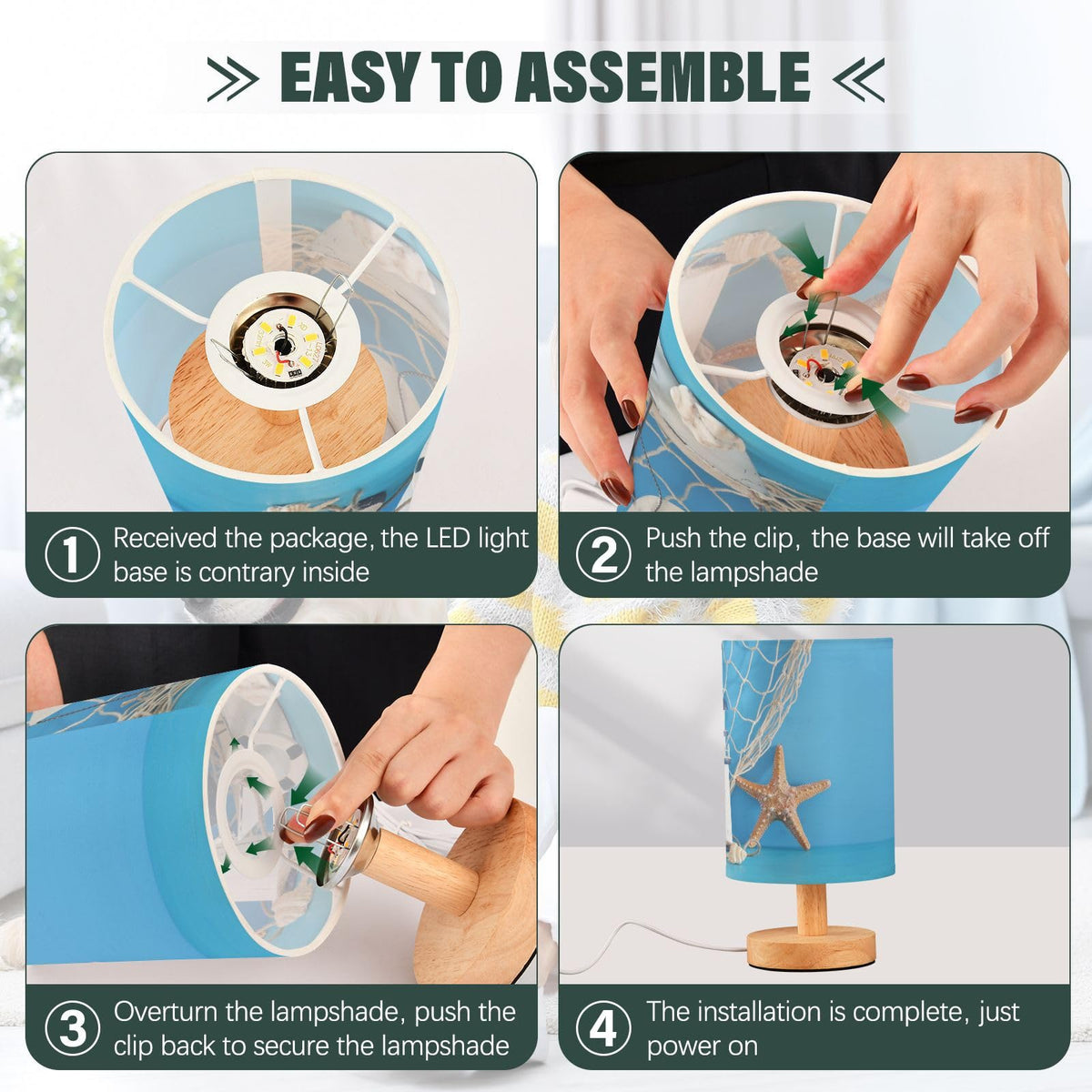 EASY TO ASSEMBLE

1 Received the package, the LED light base is contrary inside

2 Push the clip, the base will take off the lampshade

3 Overturn the lampshade, push the clip back to secure the lampshade

4 The installation is complete, just power on