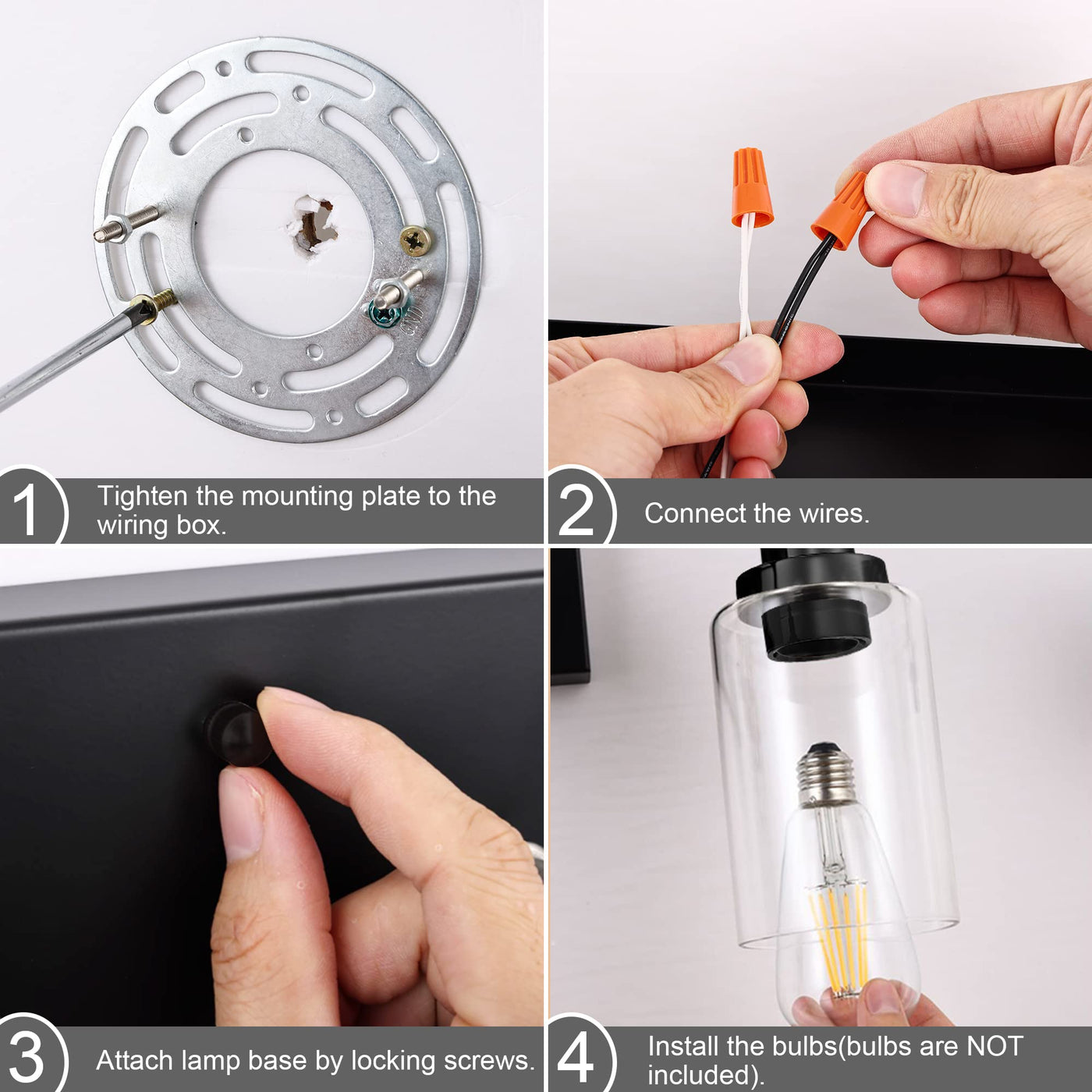 1 Tighten the mounting plate to the wiring box.

2 Connect the wires.

3 Attach lamp base by locking screws.

4 Install the bulbs(bulbs are NOT included).