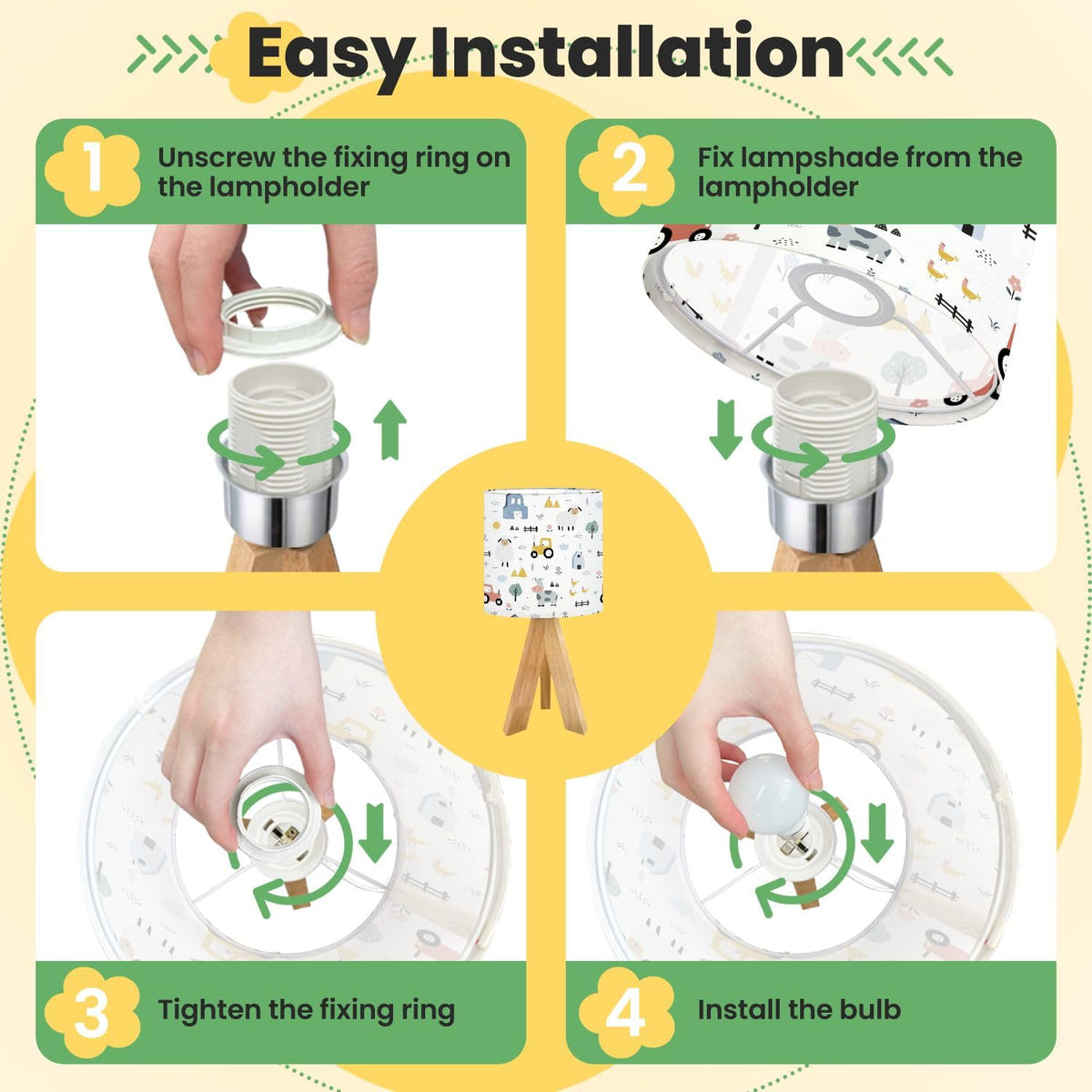 Easy Installation

1 Unscrew the fixing ring on the lampholder

2 Fix lampshade from the lampholder

3 Tighten the fixing ring

4 Install the bulb