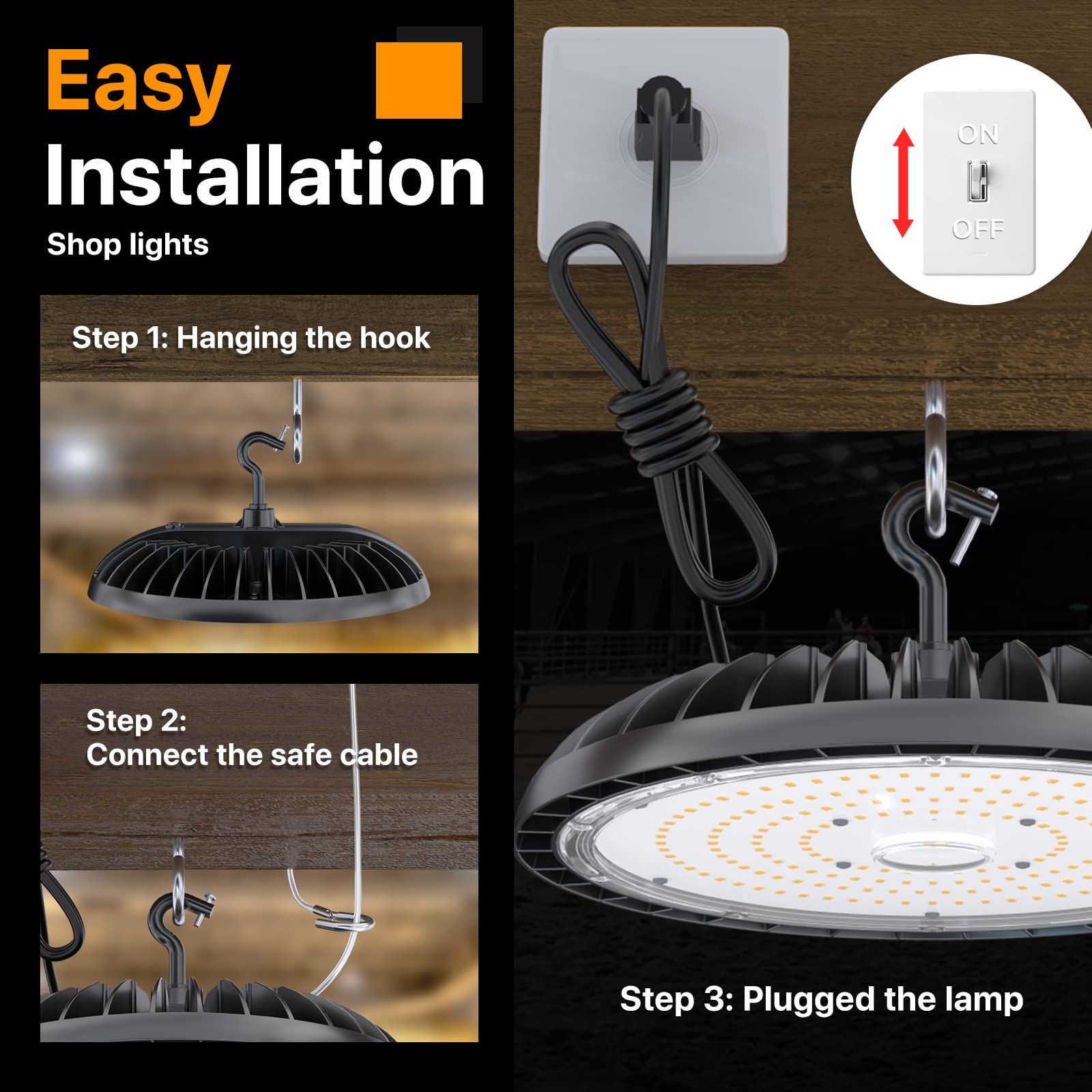 Easy
Installation
Shop lights

Step 1: Hanging the hook

Step 2:
Connect the safe cable

ON
OFF

Step 3: Plugged the lamp