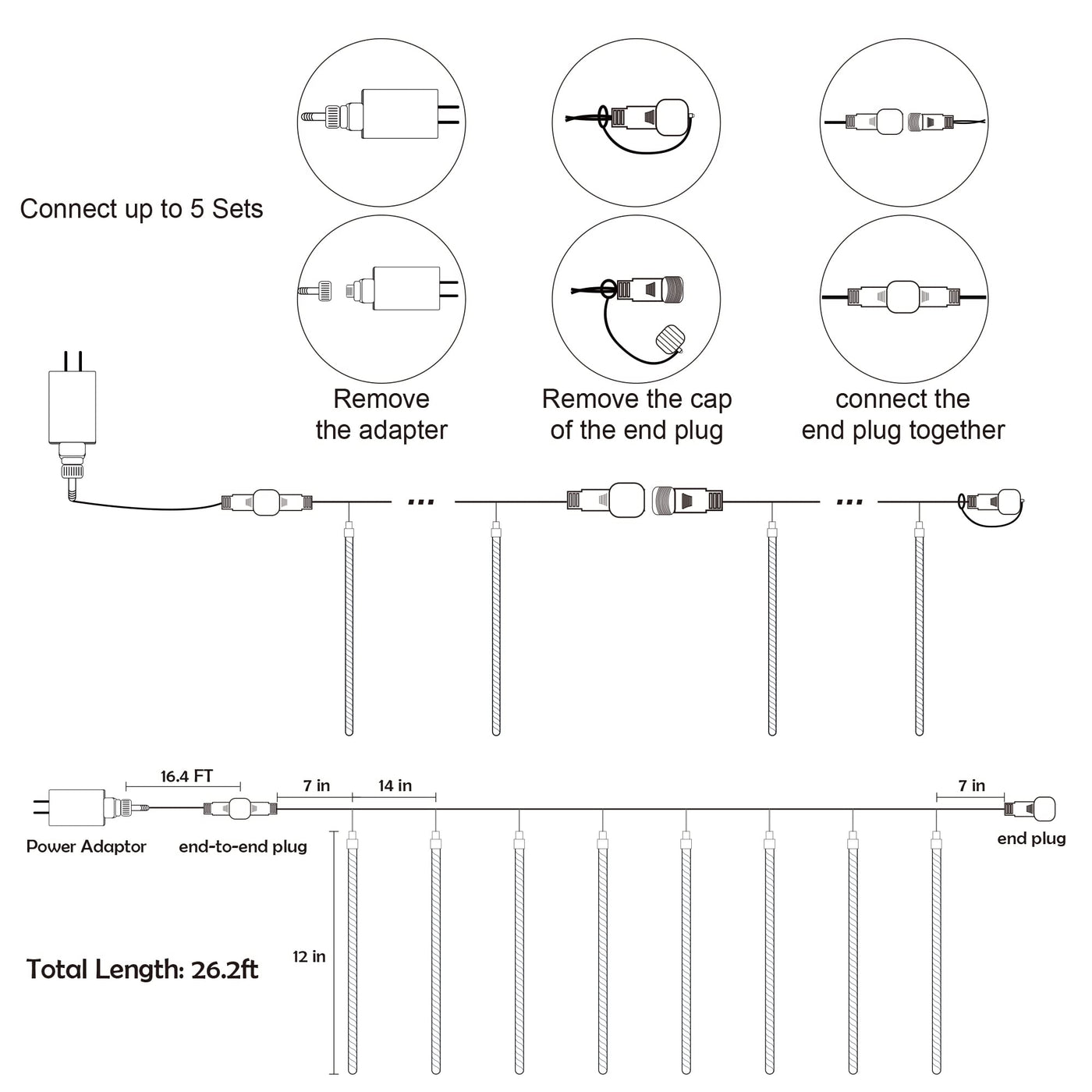 Connect up to 5 Sets

Remove the adapter

Remove the cap of the end plug

connect the end plug together

...

...

16.4 FT

7 in

14 in

7 in

Power Adaptor

end-to-end plug

end plug

12 in

Total Length: 26.2ft