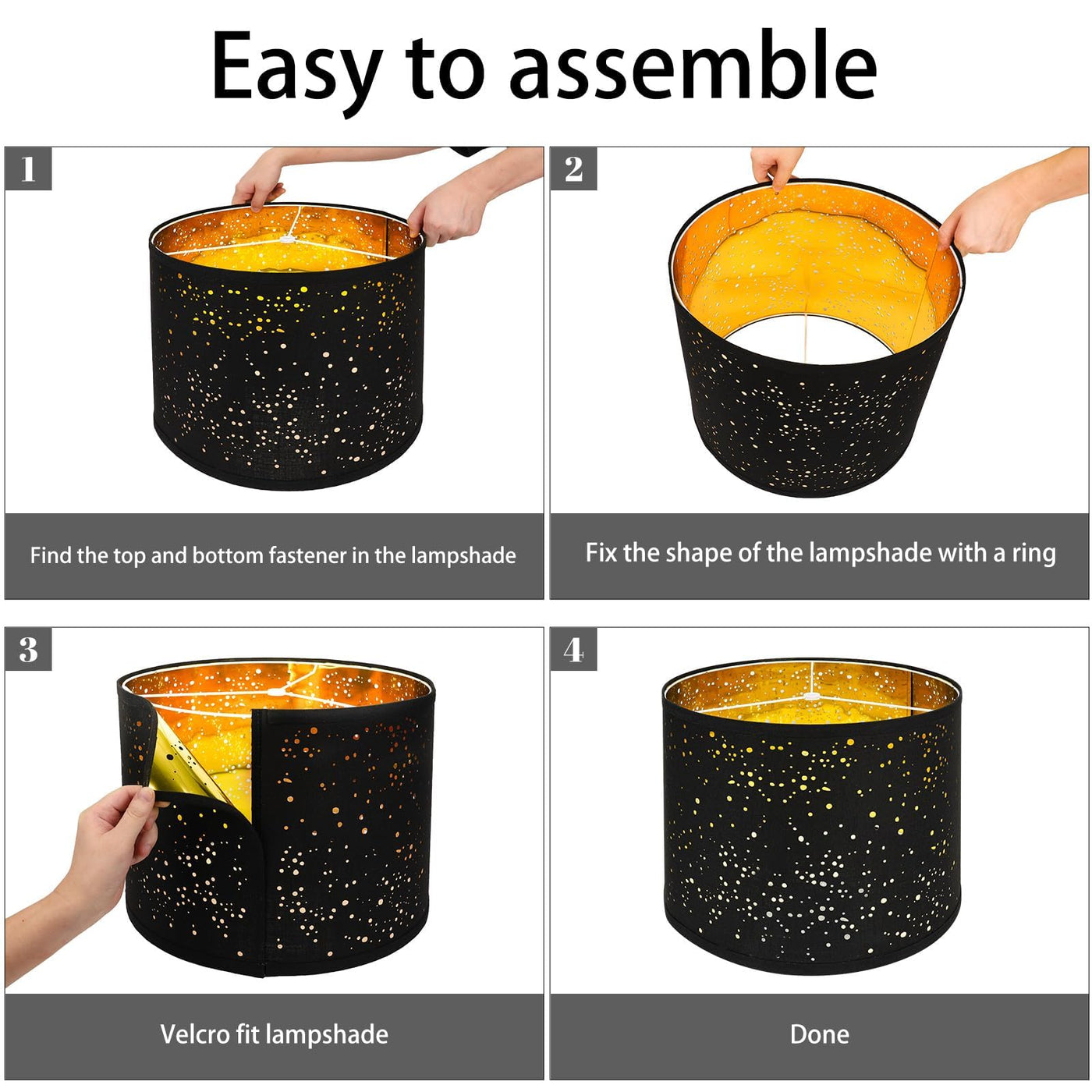 Easy to assemble

1

Find the top and bottom fastener in the lampshade

2

Fix the shape of the lampshade with a ring

3

Velcro fit lampshade

4

Done