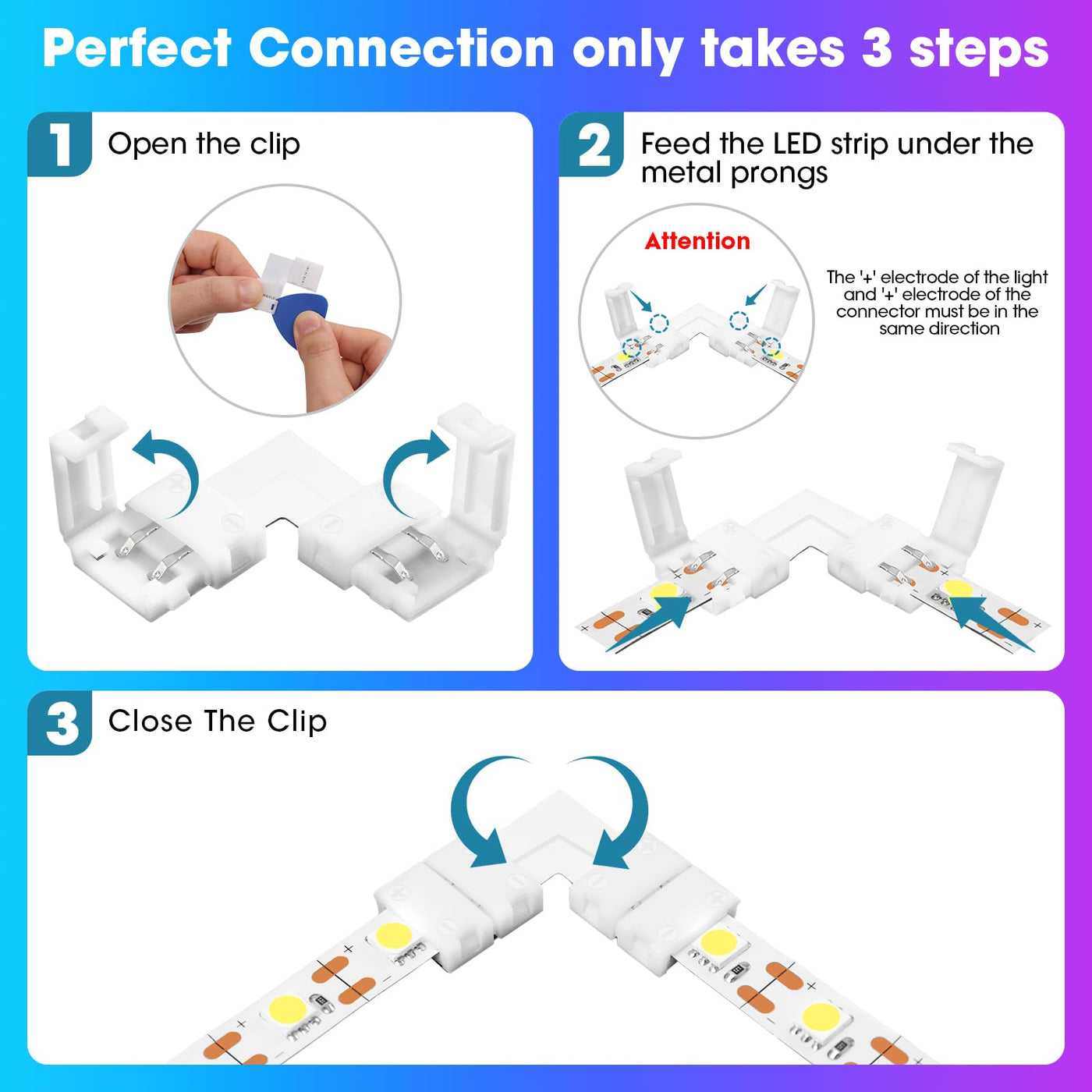 Perfect Connection only takes 3 steps

1 Open the clip

2 Feed the LED strip under the metal prongs

Attention

The '+' electrode of the light and '+' electrode of the connector must be in the same direction

3 Close The Clip