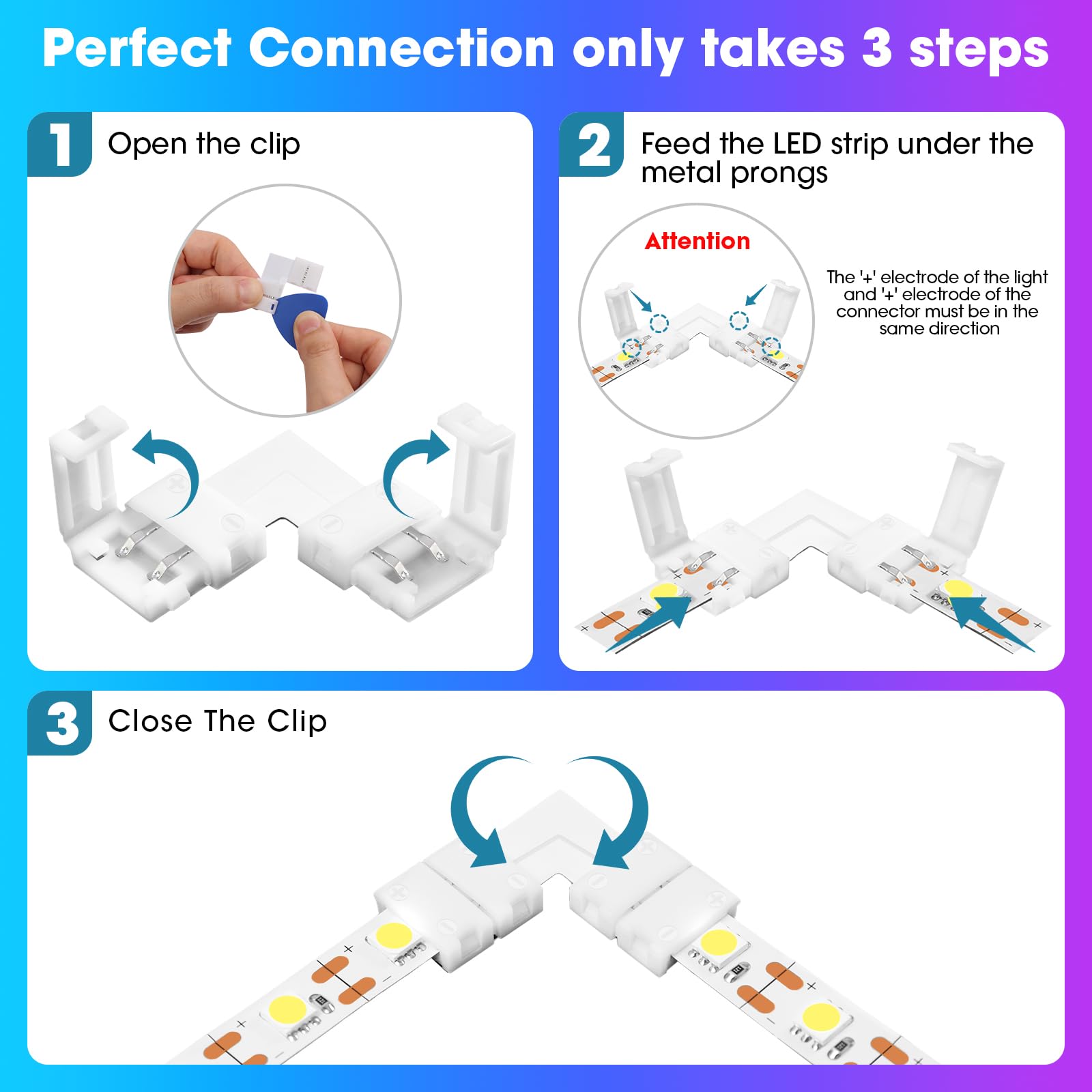 Perfect Connection only takes 3 steps

1 Open the clip

2 Feed the LED strip under the metal prongs

Attention

The '+' electrode of the light and '+' electrode of the connector must be in the same direction

3 Close The Clip