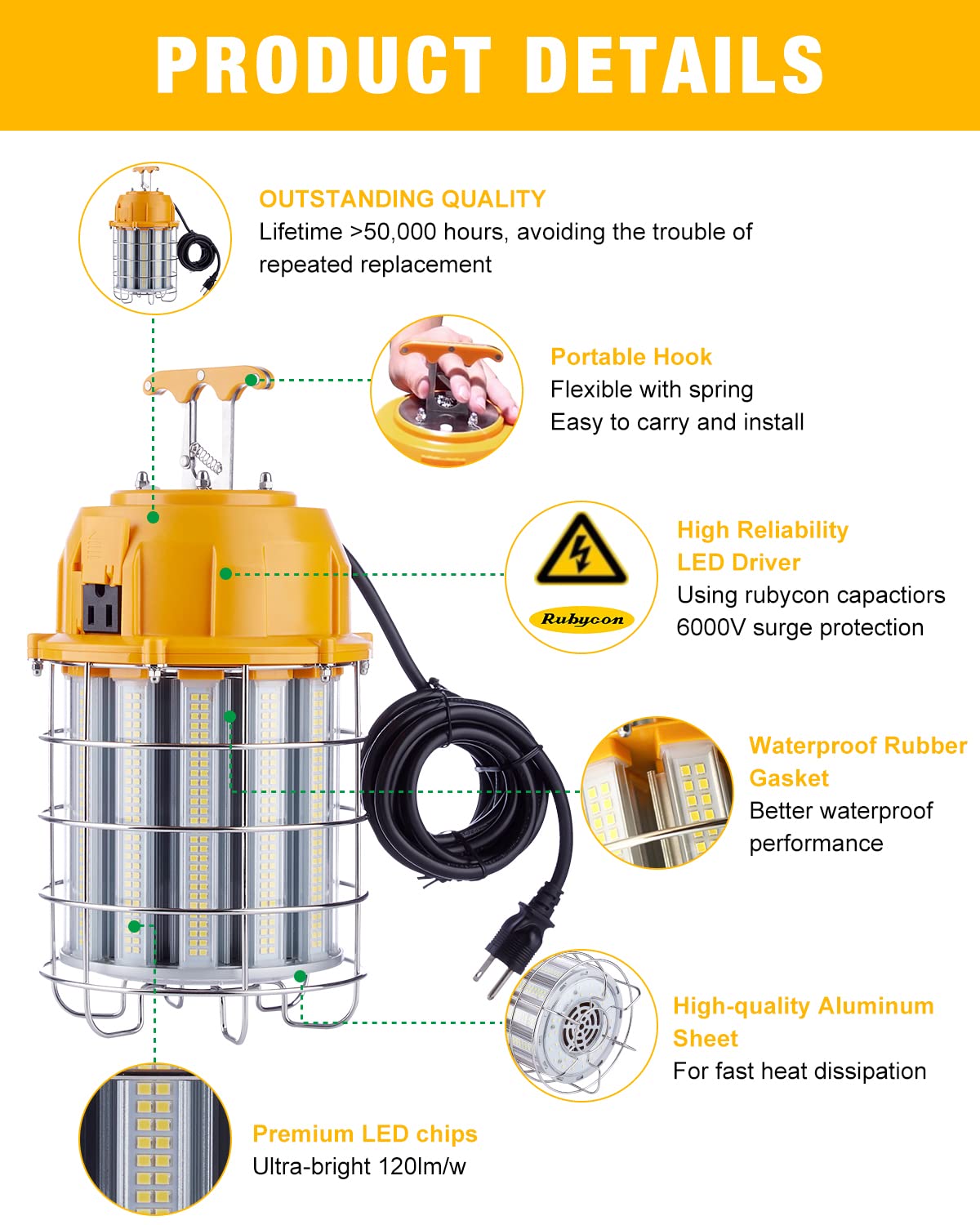 PRODUCT DETAILS

OUTSTANDING QUALITY
Lifetime >50,000 hours, avoiding the trouble of repeated replacement

Portable Hook
Flexible with spring
Easy to carry and install

High Reliability LED Driver
Using rubycon capactiors
6000V surge protection

Rubycon

Waterproof Rubber Gasket
Better waterproof performance

High-quality Aluminum Sheet
For fast heat dissipation

Premium LED chips
Ultra-bright 120lm/w