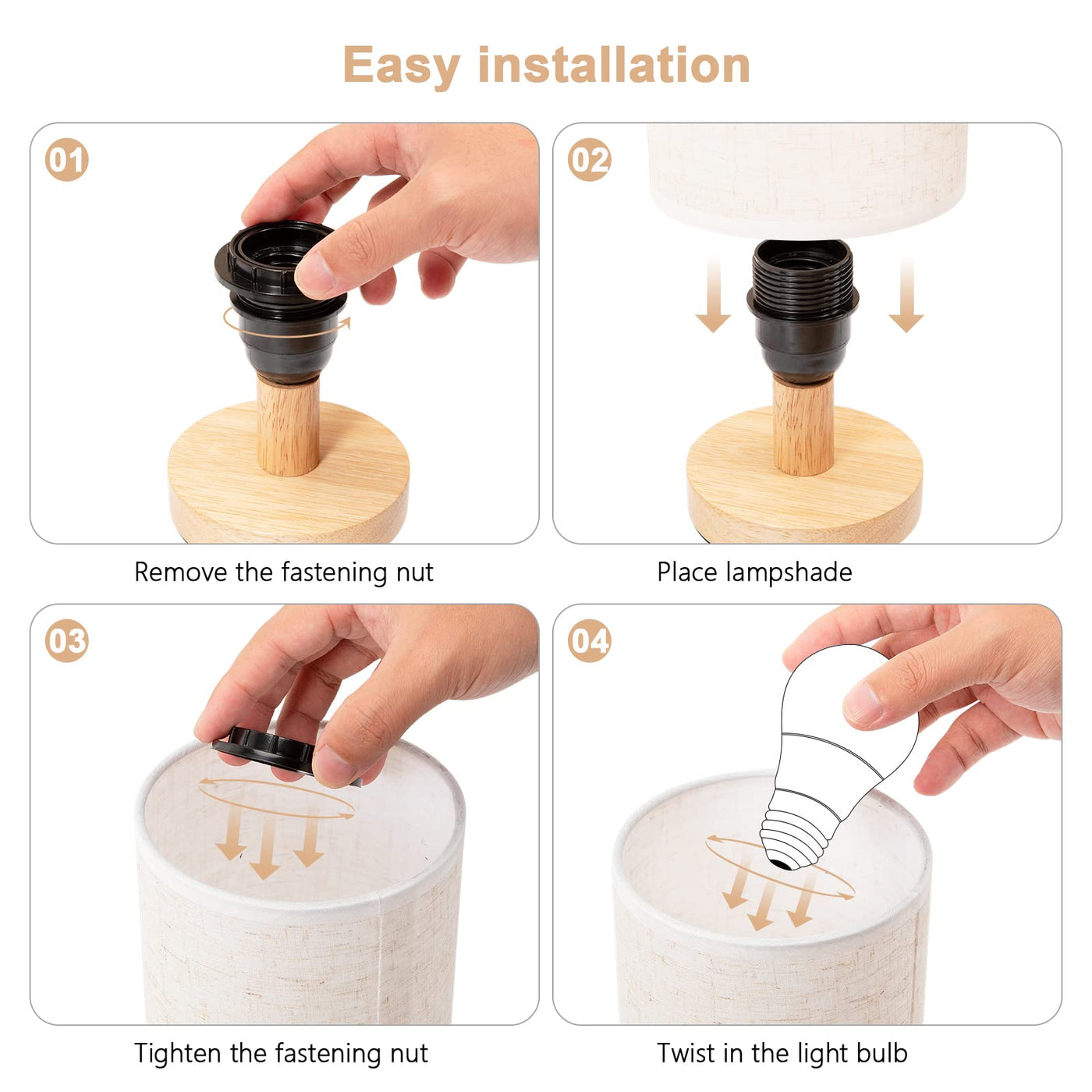 Easy installation

01

Remove the fastening nut

02

Place lampshade

03

Tighten the fastening nut

04

Twist in the light bulb