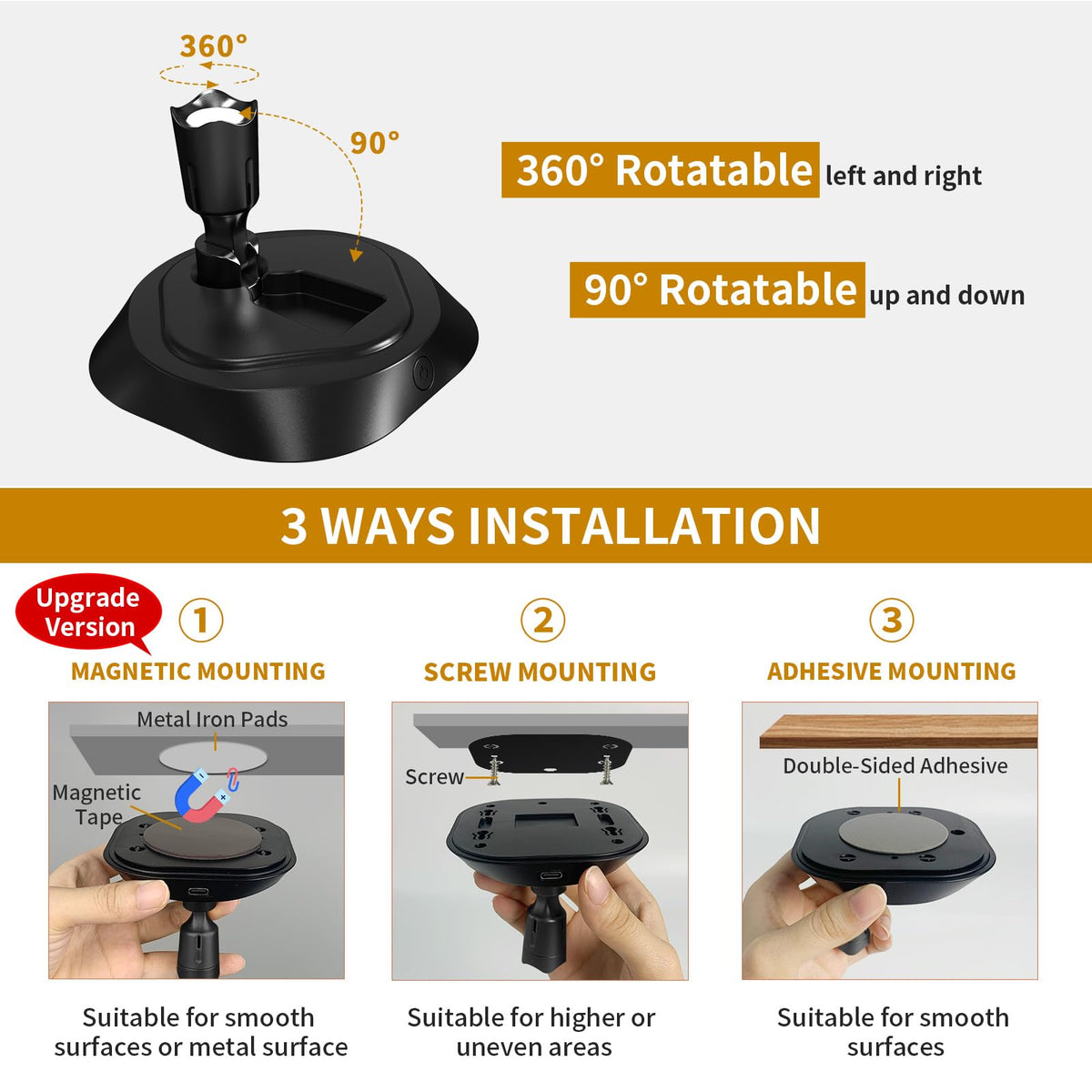 360°

90°

360° Rotatable left and right

90° Rotatable up and down

3 WAYS INSTALLATION

Upgrade Version

①
MAGNETIC MOUNTING

Metal Iron Pads
Magnetic Tape

Suitable for smooth surfaces or metal surface

②
SCREW MOUNTING

Screw

Suitable for higher or uneven areas

③
ADHESIVE MOUNTING

Double-Sided Adhesive

Suitable for smooth surfaces