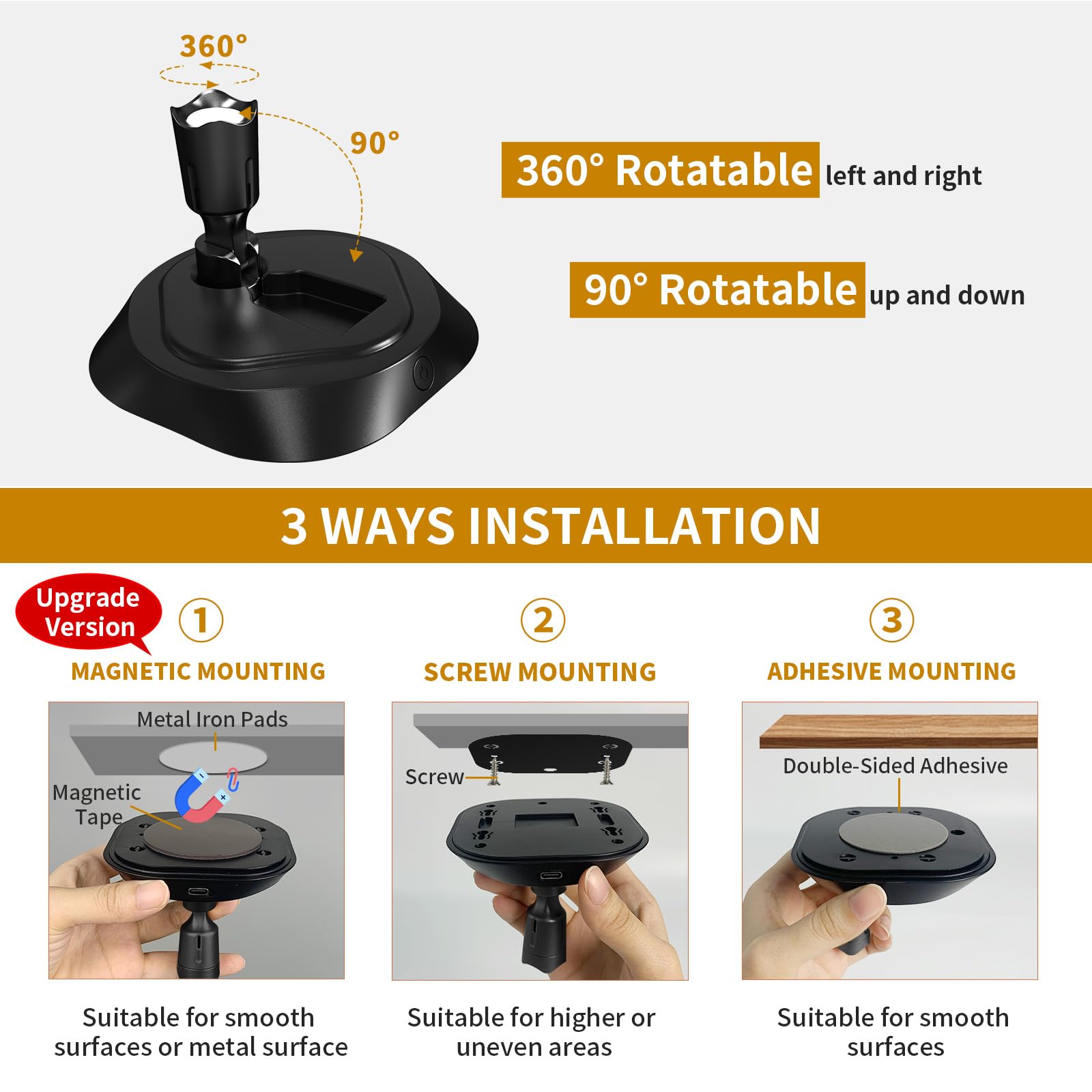 360°

90°

360° Rotatable left and right

90° Rotatable up and down

3 WAYS INSTALLATION

Upgrade Version

①

MAGNETIC MOUNTING

Metal Iron Pads

Magnetic Tape

Suitable for smooth surfaces or metal surface

②

SCREW MOUNTING

Screw

Suitable for higher or uneven areas

③

ADHESIVE MOUNTING

Double-Sided Adhesive

Suitable for smooth surfaces